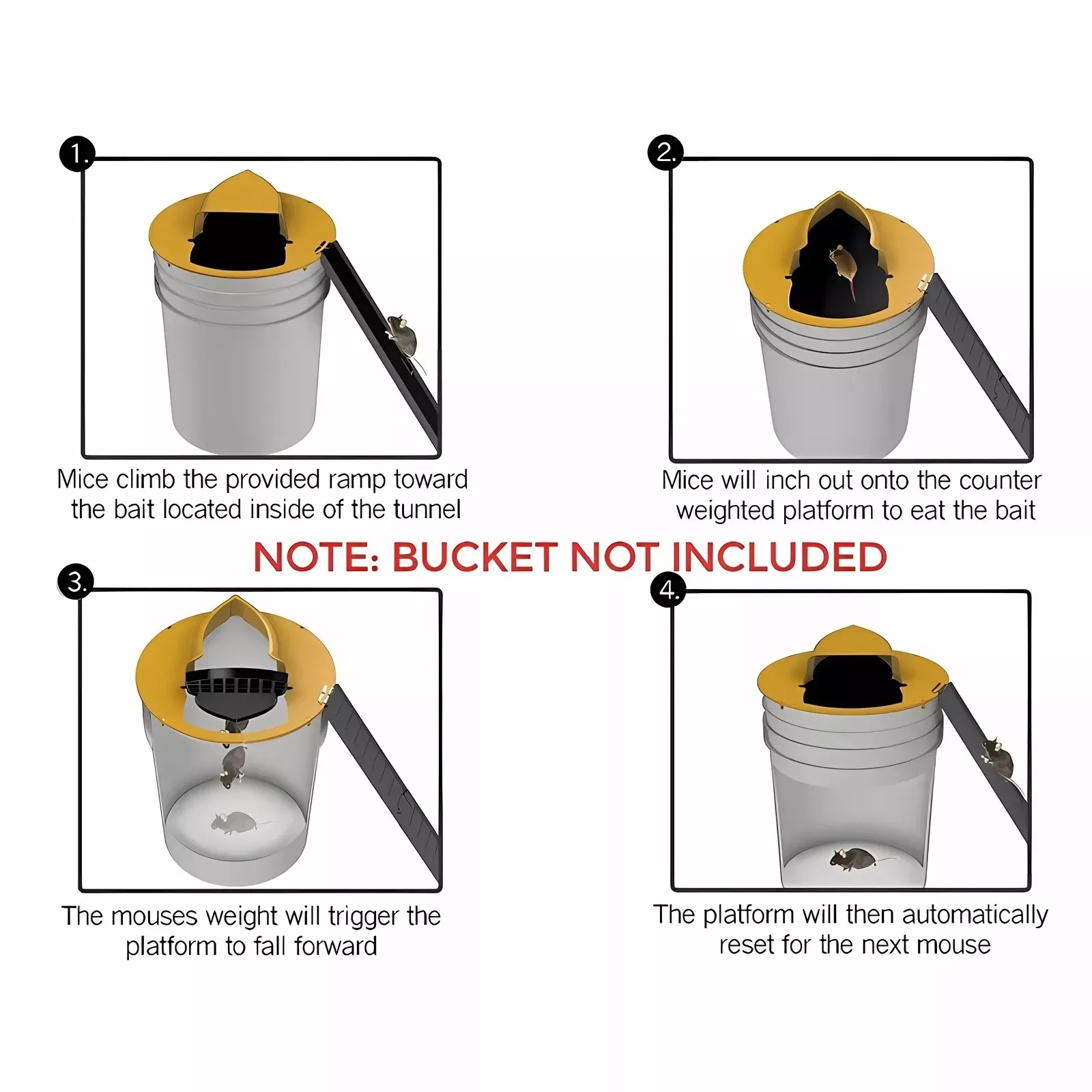 1.

Mice climb the provided ramp toward the bait located inside of the tunnel

2.

Mice will inch out onto the counter weighted platform to eat the bait

NOTE: BUCKET NOT INCLUDED

3.

The mouses weight will trigger the platform to fall forward

4.

The platform will then automatically reset for the next mouse