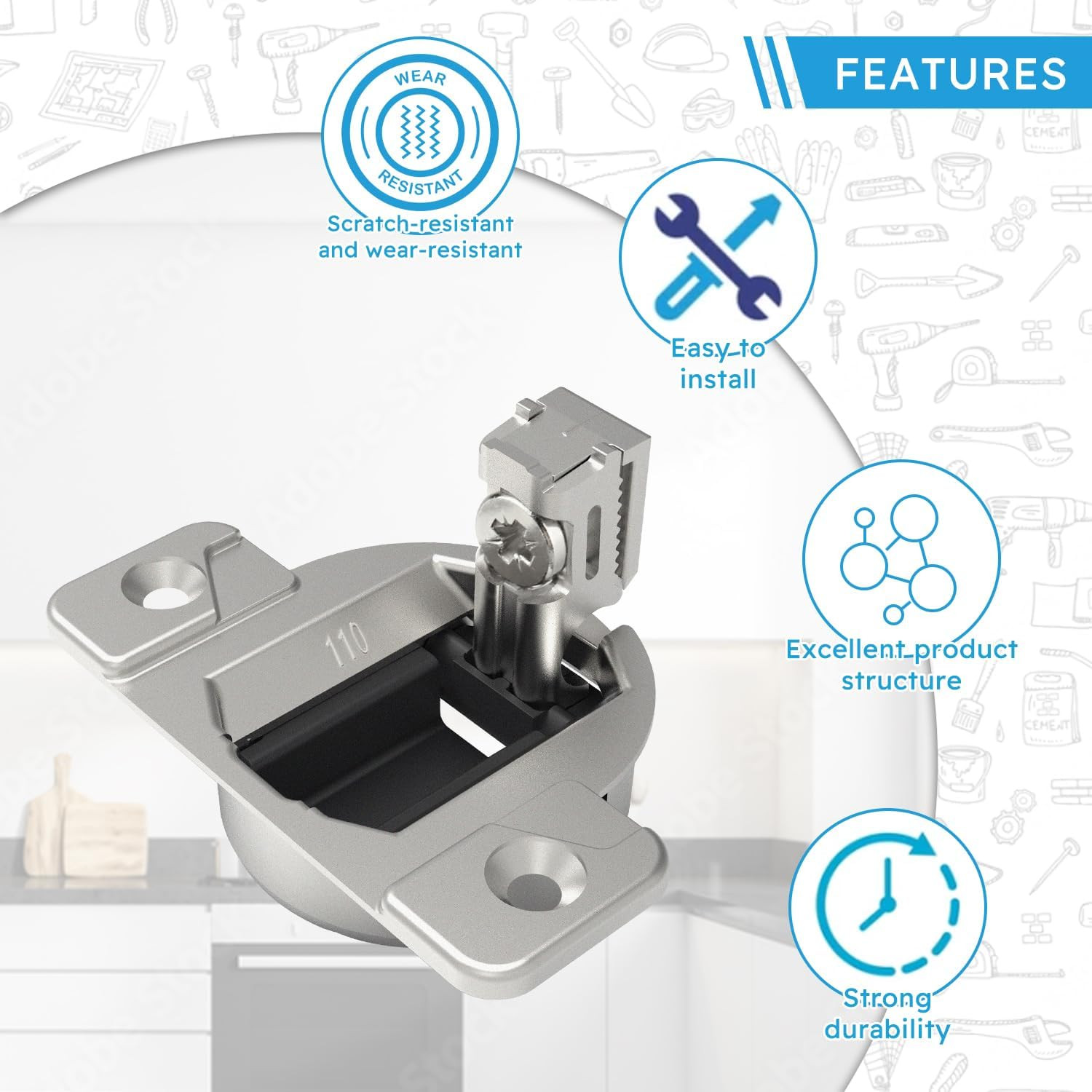 FEATURES

WEAR RESISTANT

Scratch-resistant and wear-resistant

Easy to install

Excellent product structure

Strong durability

110

CEMENT

CEMENT