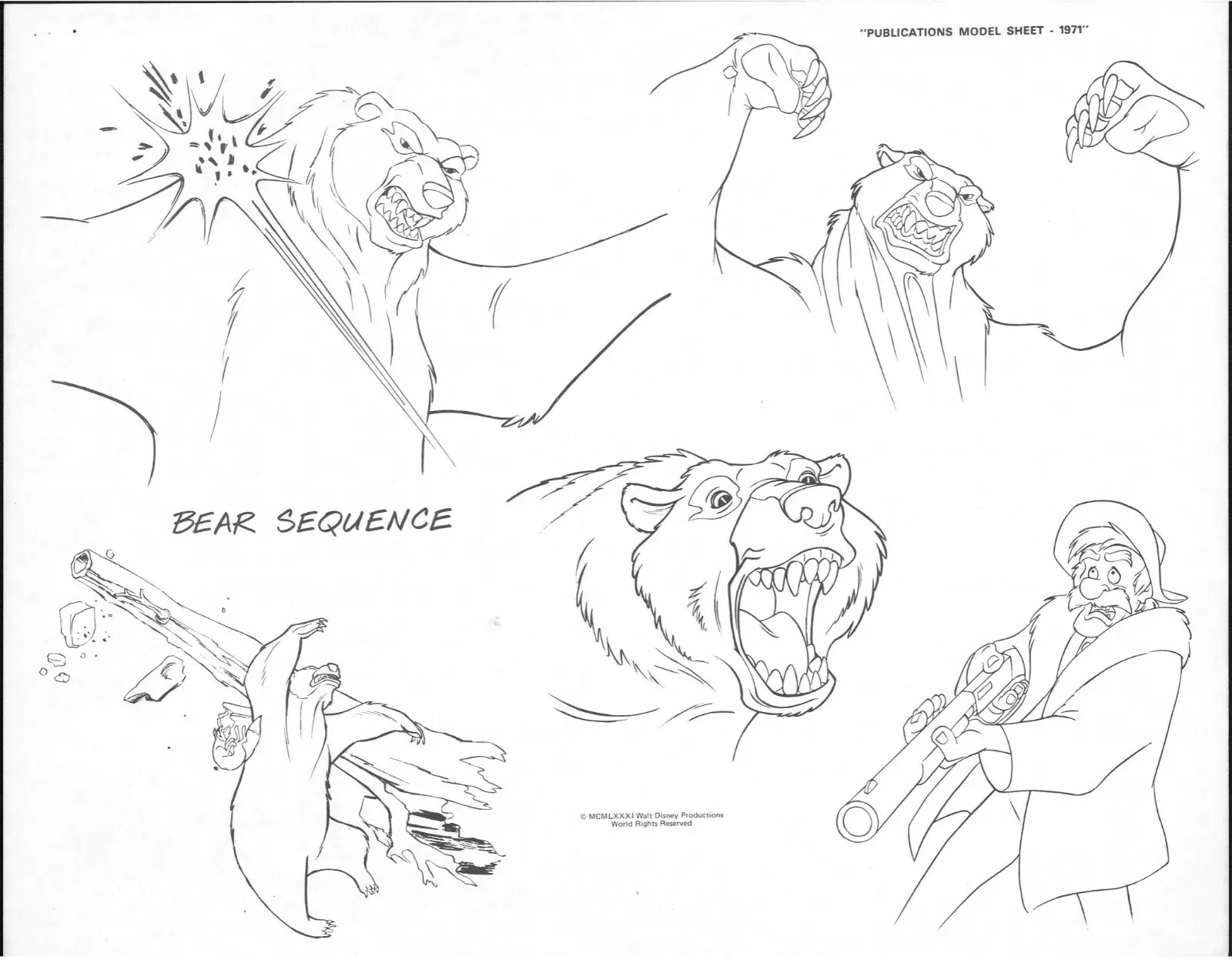 "PUBLICATIONS MODEL SHEET - 1971"

BEAR SEQUENCE

© MCMLXXXI Walt Disney Productions
World Rights Reserved