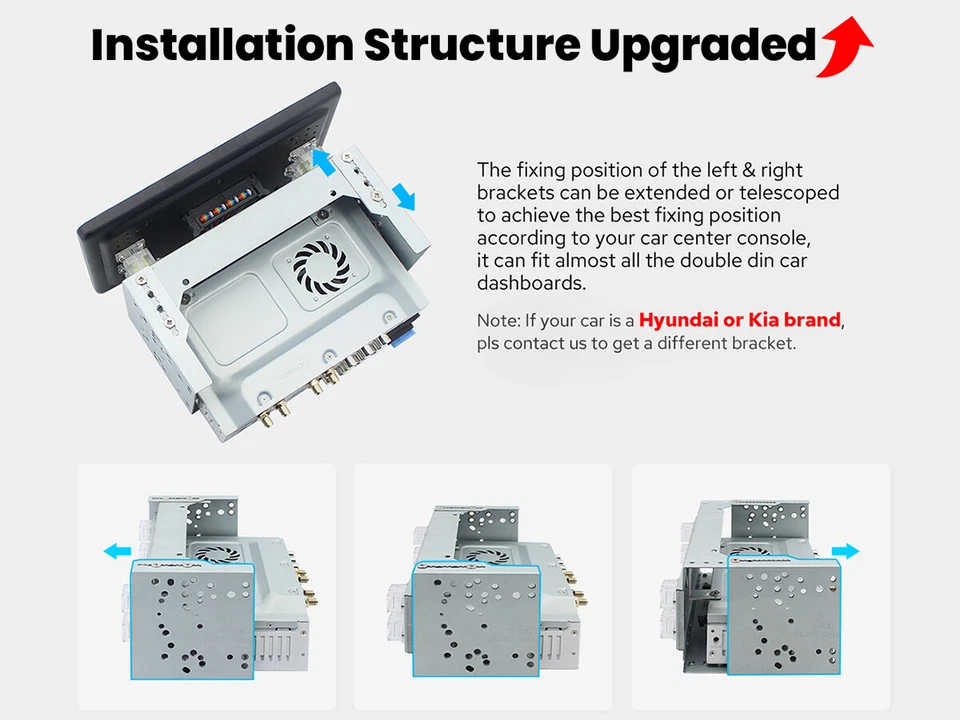 Installation Structure Upgraded

The fixing position of the left & right brackets can be extended or telescoped to achieve the best fixing position according to your car center console, it can fit almost all the double din car dashboards.

Note: If your car is a Hyundai or Kia brand, pls contact us to get a different bracket.