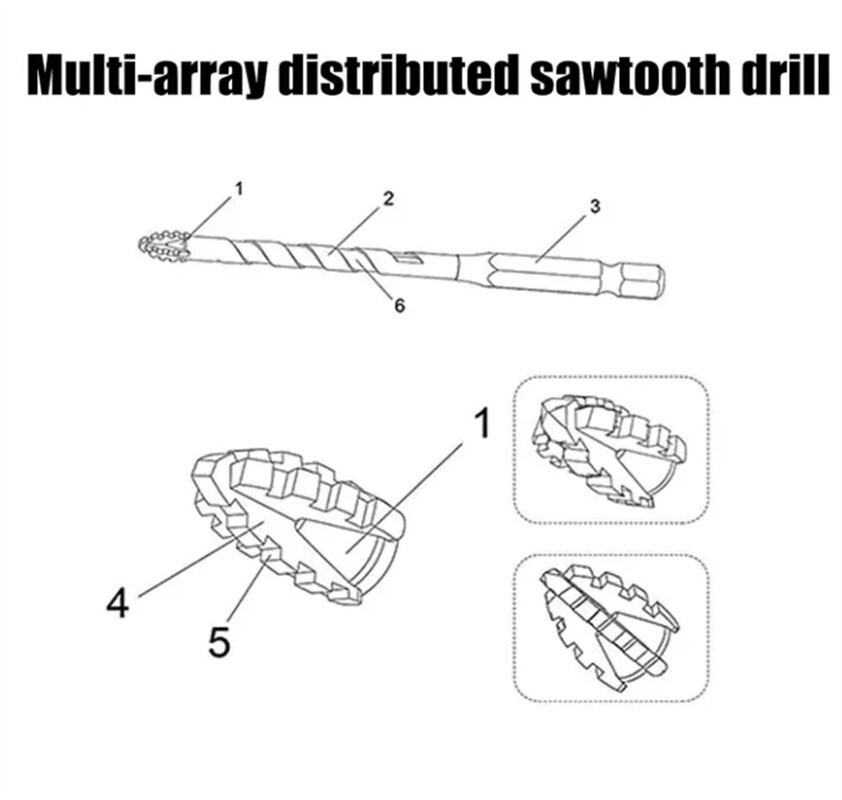 Multi-array distributed sawtooth drill

1
2
3
6

1
4
5