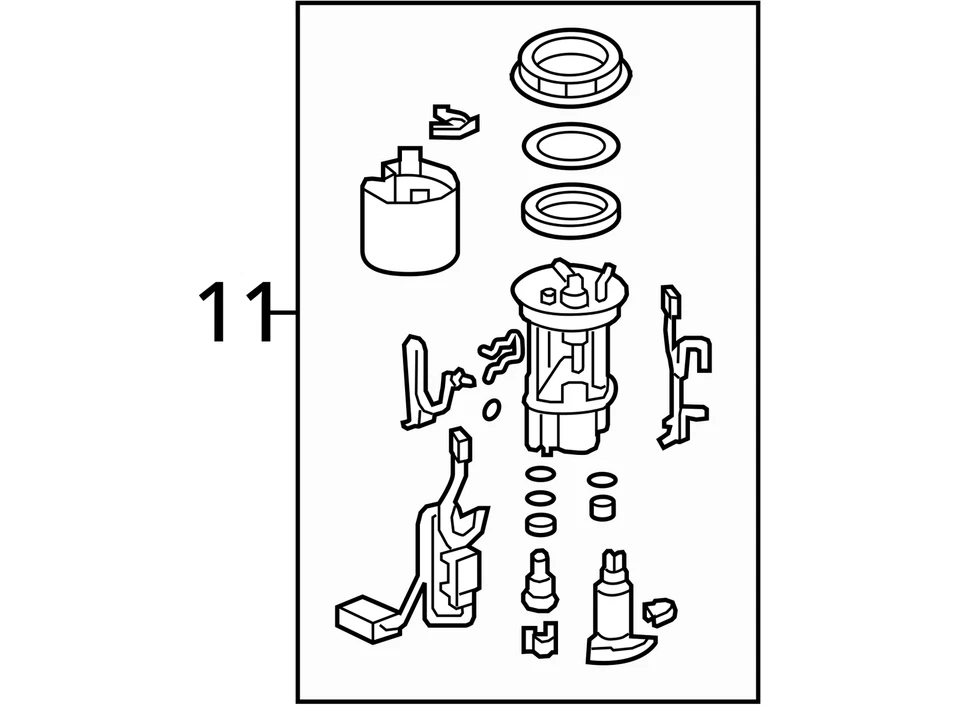 11