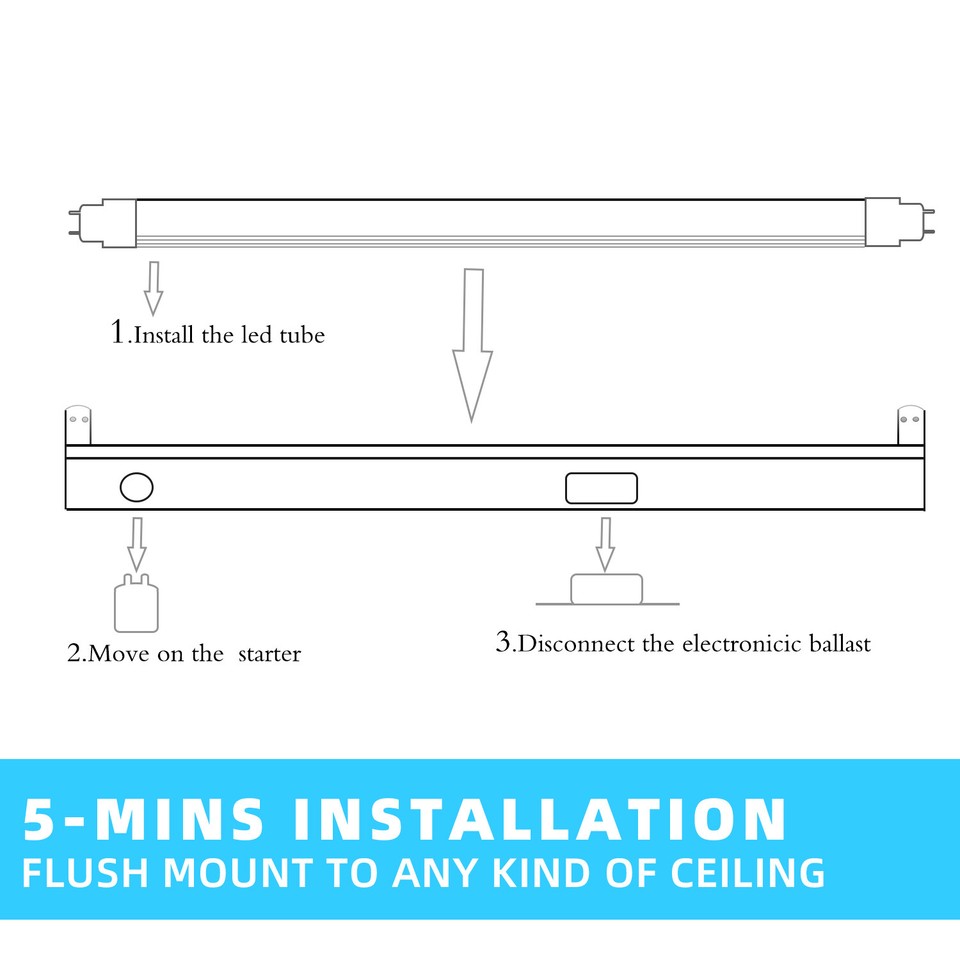 1.Install the led tube

2.Move on the starter

3.Disconnect the electronicic ballast

5-MINS INSTALLATION
FLUSH MOUNT TO ANY KIND OF CEILING