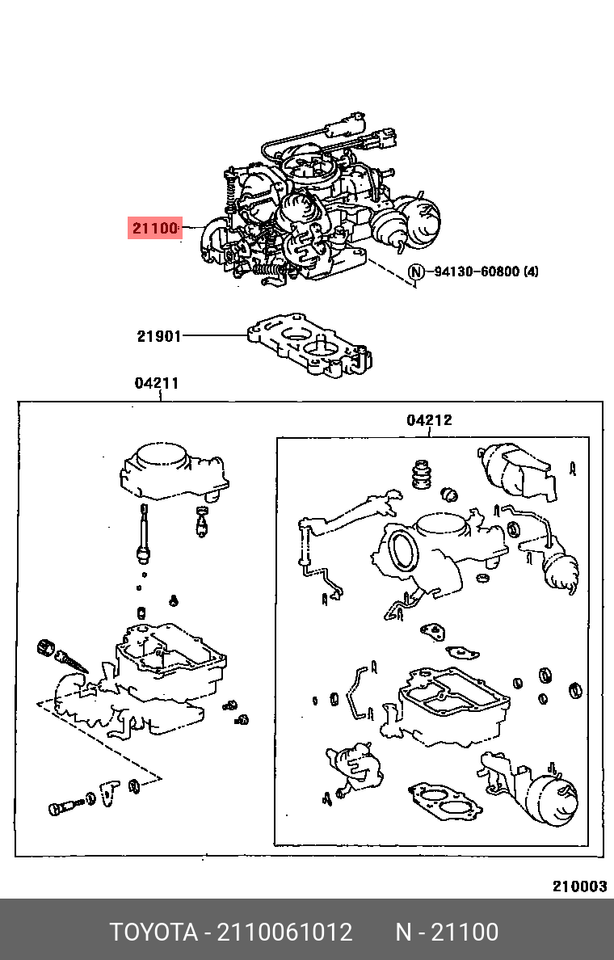 21100
N 94130-60800 (4)
21901
04211
04212
210003
TOYOTA - 2110061012 N - 21100