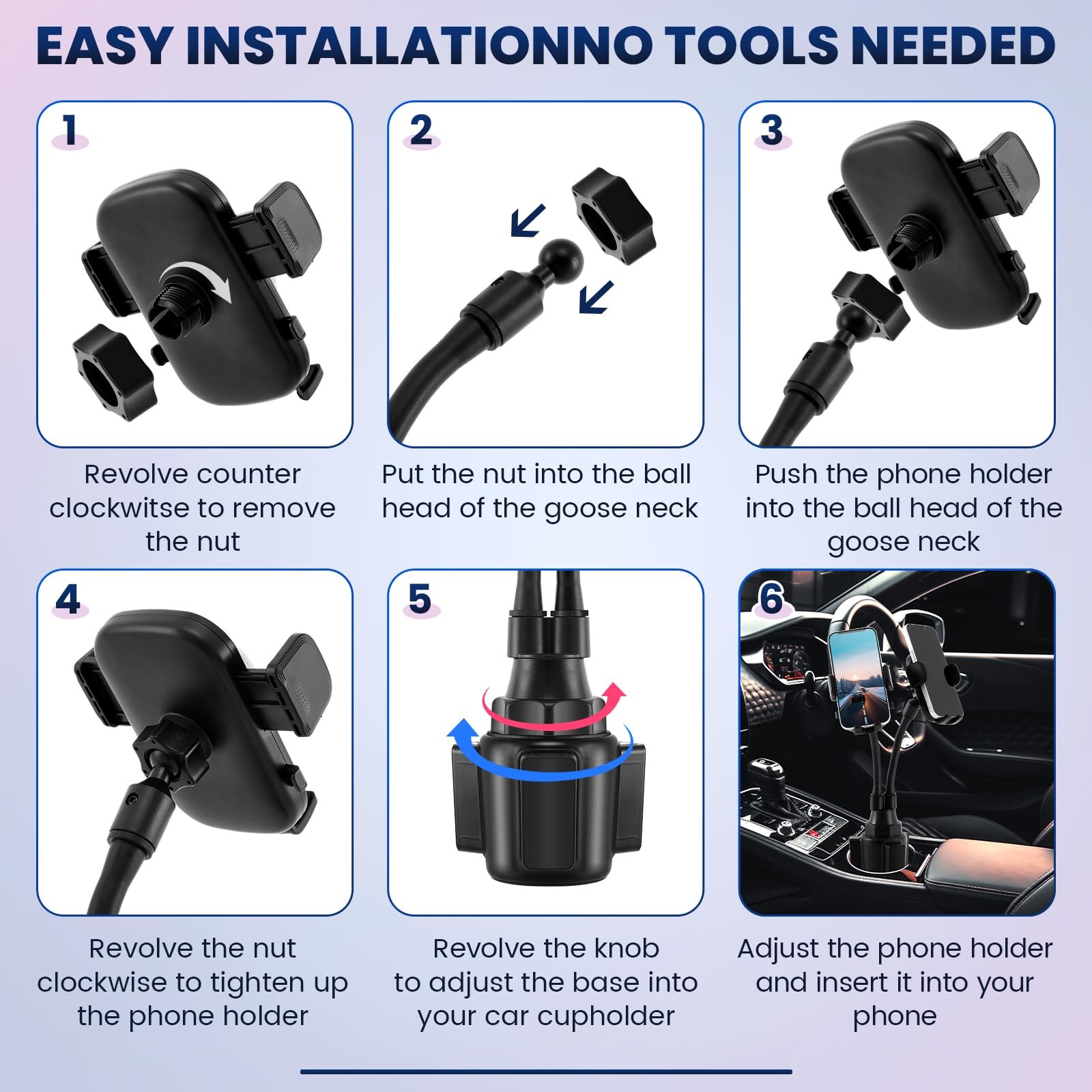 EASY INSTALLATIONNO TOOLS NEEDED

1

Revolve counter clockwitse to remove the nut

2

Put the nut into the ball head of the goose neck

3

Push the phone holder into the ball head of the goose neck

4

Revolve the nut clockwise to tighten up the phone holder

5

Revolve the knob to adjust the base into your car cupholder

6

Adjust the phone holder and insert it into your phone