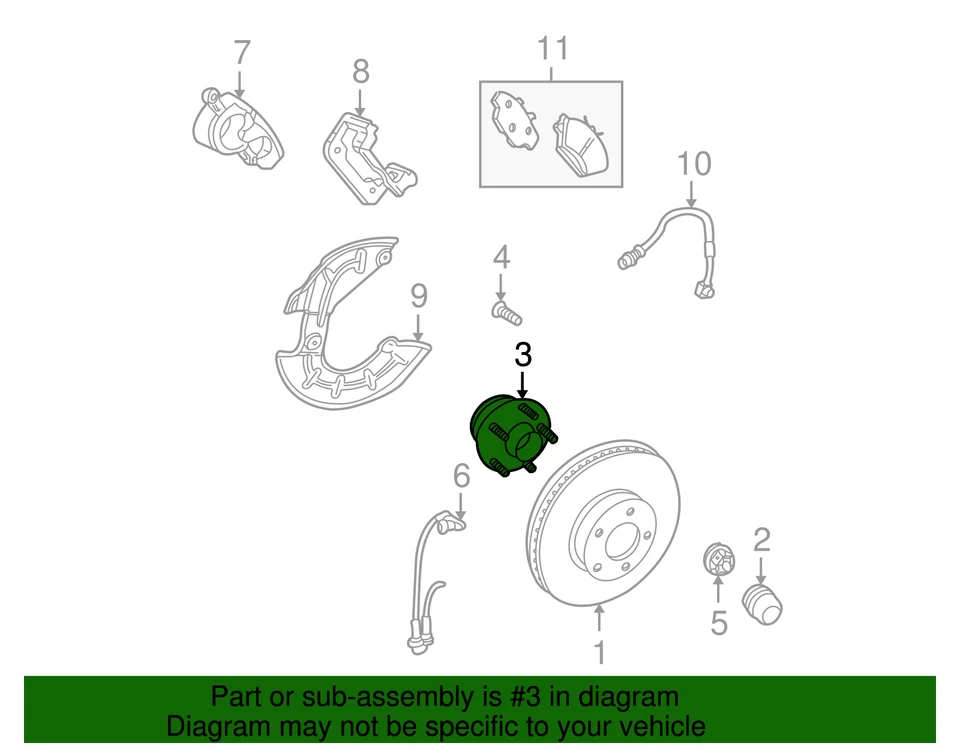 7
8
11
10
4
9
3
6
2
5
1

Part or sub-assembly is #3 in diagram
Diagram may not be specific to your vehicle