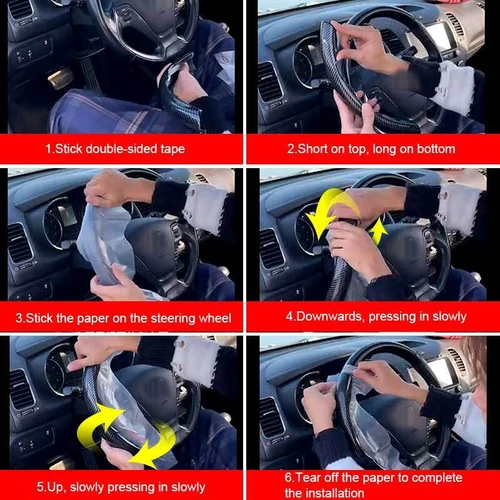 1.Stick double-sided tape

2.Short on top, long on bottom

3.Stick the paper on the steering wheel

4.Downwards, pressing in slowly

5.Up, slowly pressing in slowly

6.Tear off the paper to complete the installation