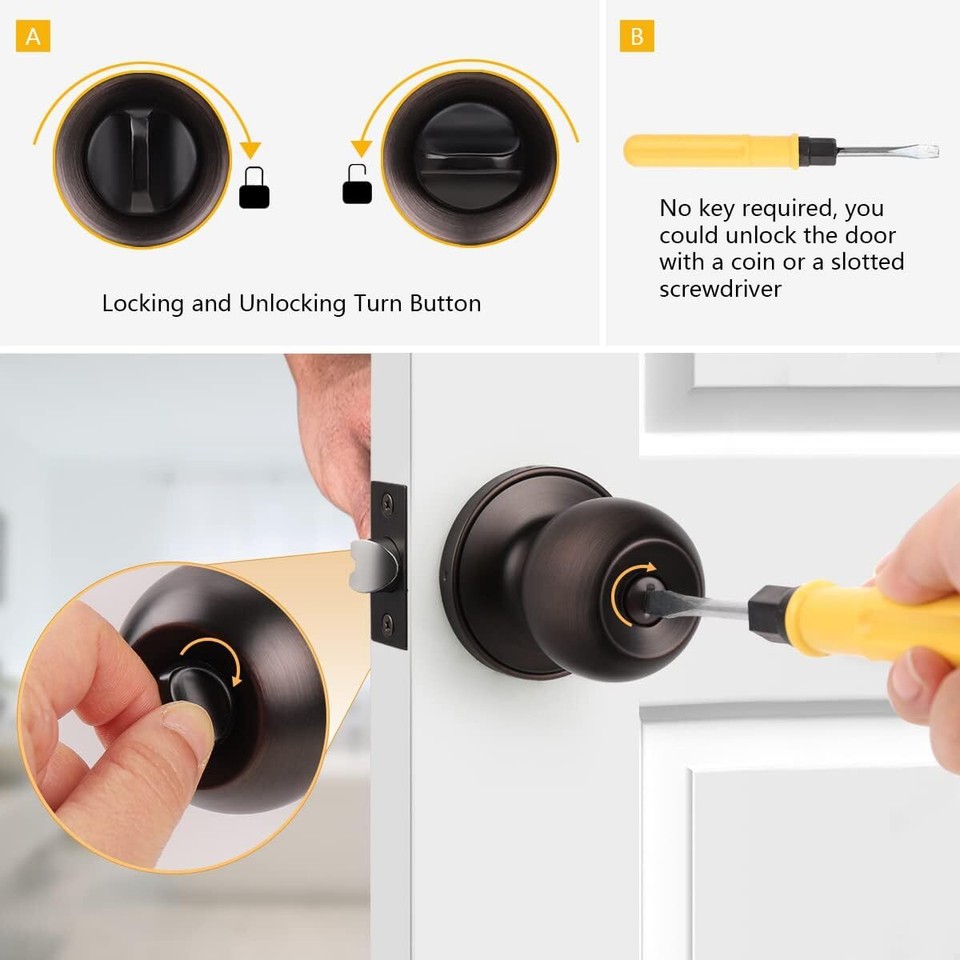 A

Locking and Unlocking Turn Button

B

No key required, you could unlock the door with a coin or a slotted screwdriver