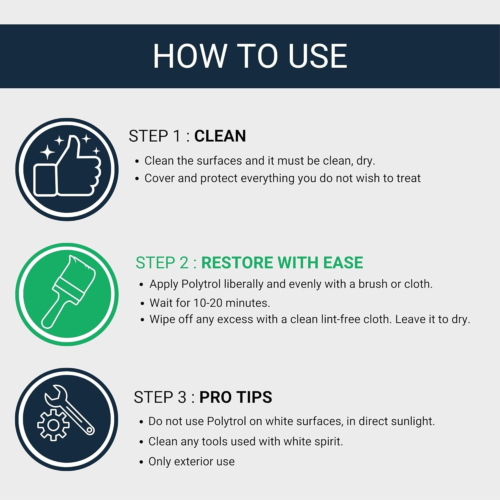 HOW TO USE

STEP 1 : CLEAN

• Clean the surfaces and it must be clean, dry.
• Cover and protect everything you do not wish to treat

STEP 2 : RESTORE WITH EASE

• Apply Polytrol liberally and evenly with a brush or cloth.
• Wait for 10-20 minutes.
• Wipe off any excess with a clean lint-free cloth. Leave it to dry.

STEP 3 : PRO TIPS

• Do not use Polytrol on white surfaces, in direct sunlight.
• Clean any tools used with white spirit.
• Only exterior use