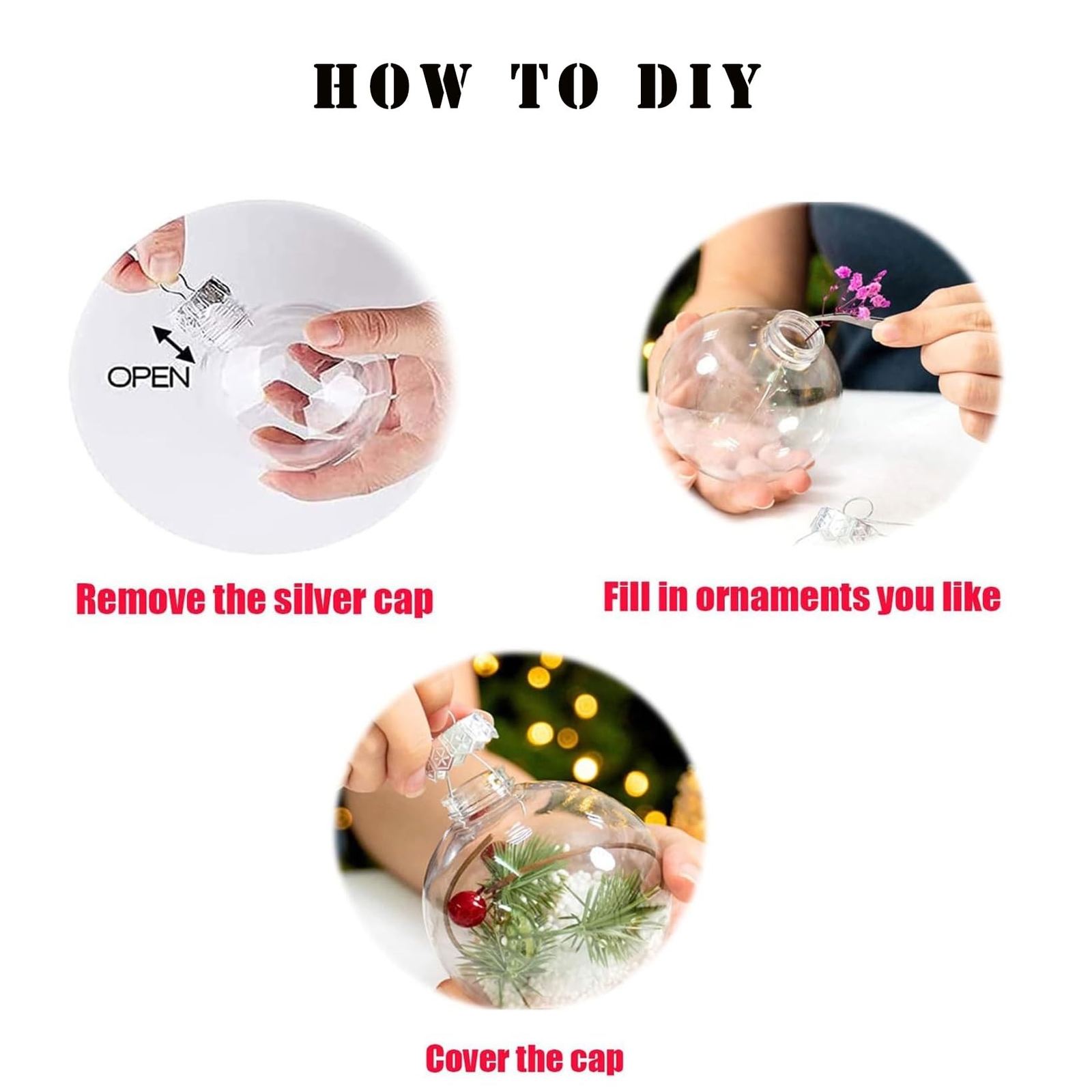 HOW TO DIY

OPEN

Remove the silver cap

Fill in ornaments you like

Cover the cap