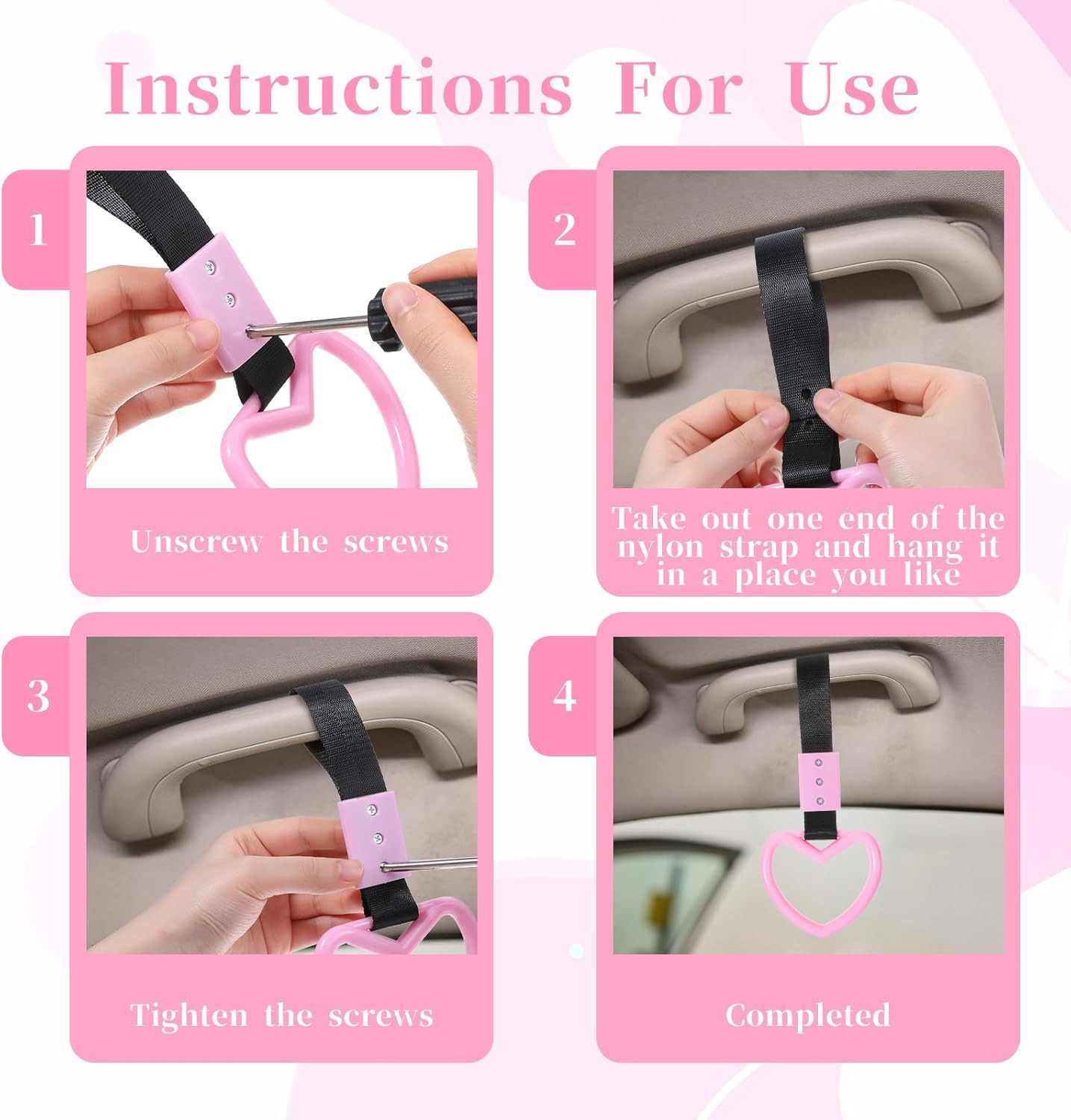 Instructions For Use

1

Unscrew the screws

2

Take out one end of the nylon strap and hang it in a place you like

3

Tighten the screws

4

Completed