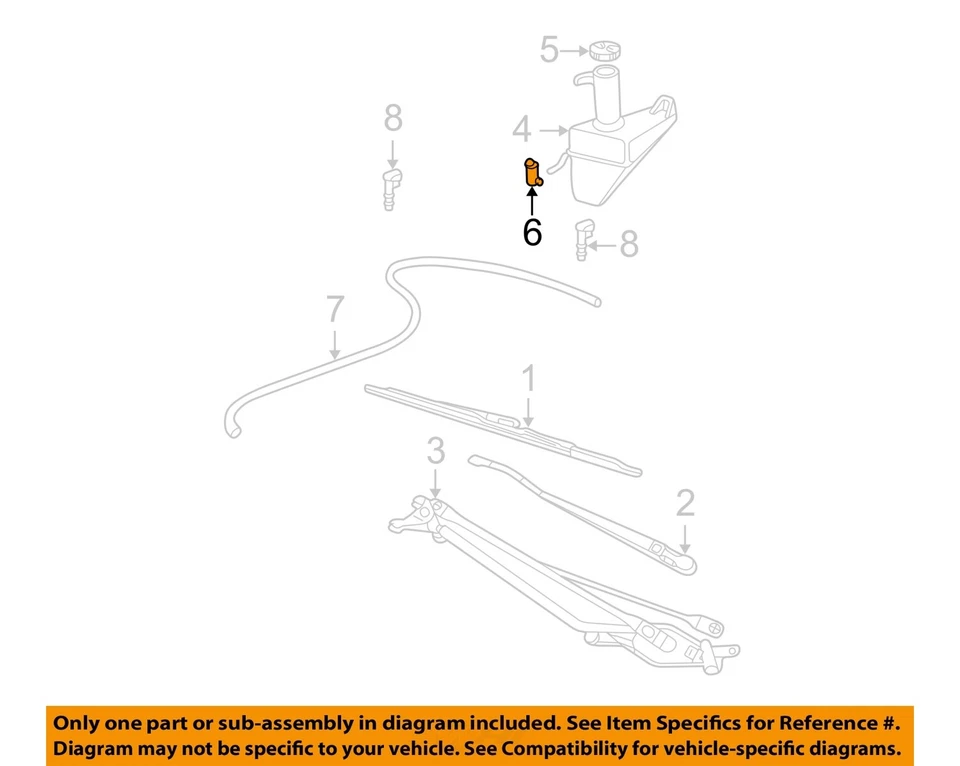 5

8

4

6

8

7

1

3

2

Only one part or sub-assembly in diagram included. See Item Specifics for Reference #. Diagram may not be specific to your vehicle. See Compatibility for vehicle-specific diagrams.