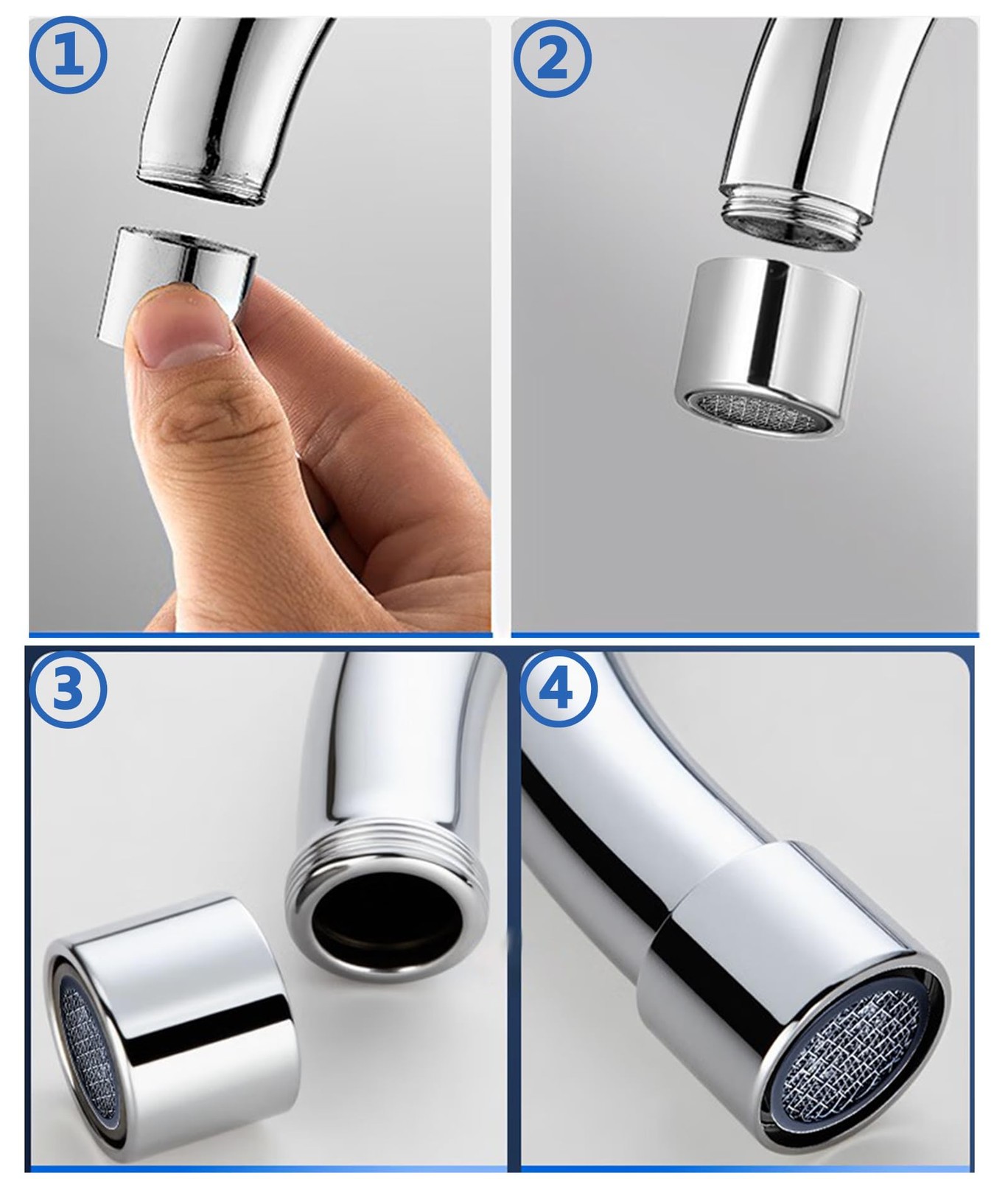 ①

②

③

④