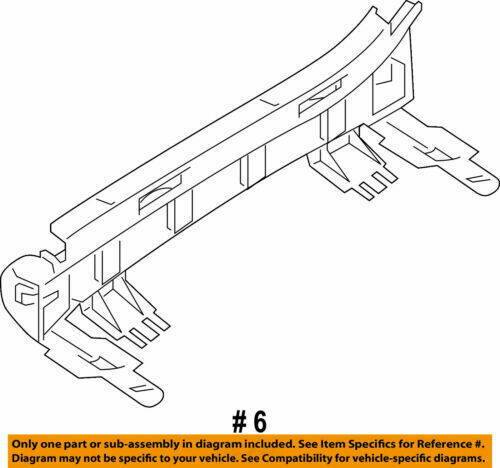 # 6

Only one part or sub-assembly in diagram included. See Item Specifics for Reference #.
Diagram may not be specific to your vehicle. See Compatibility for vehicle-specific diagrams.