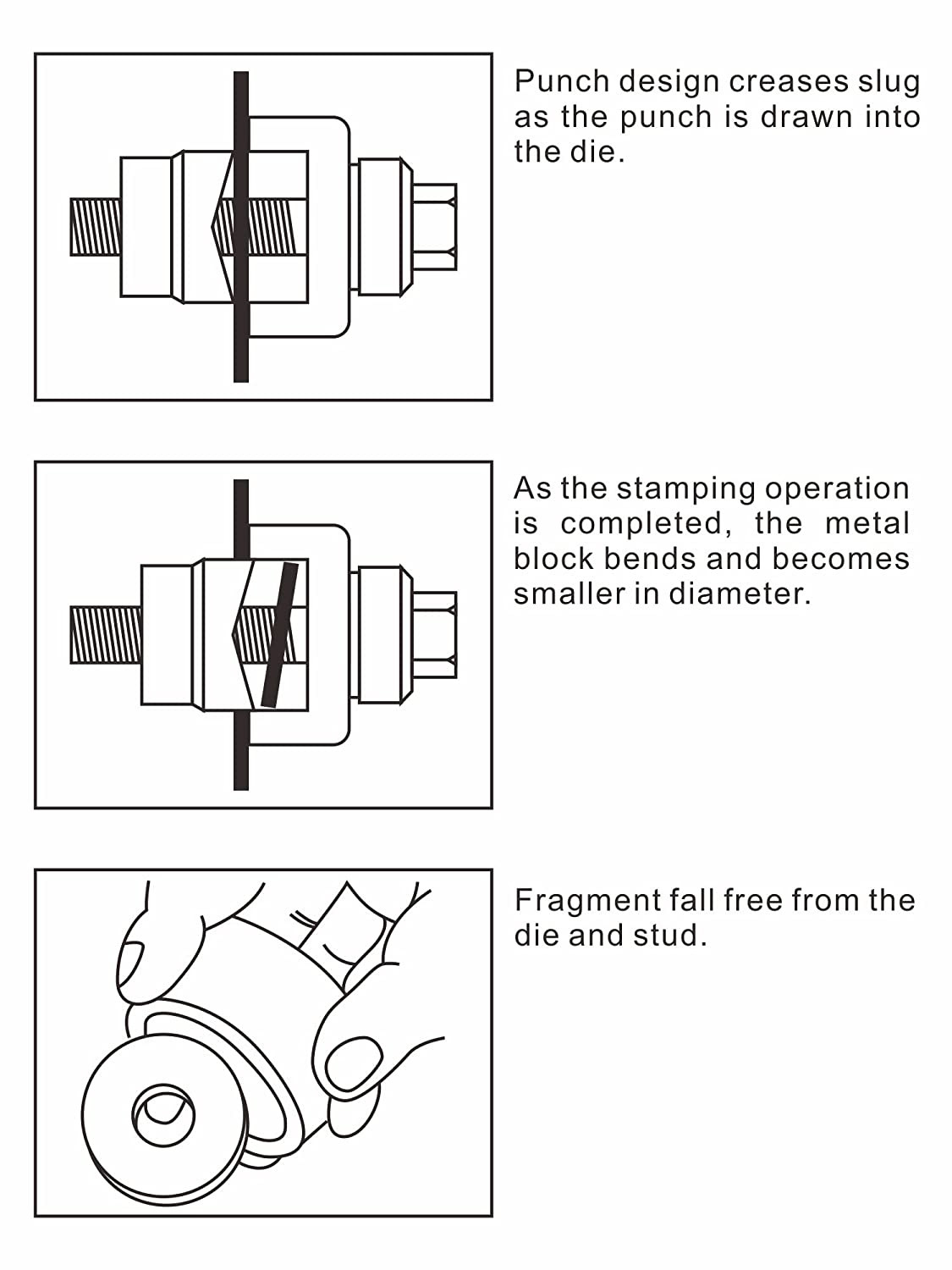 Punch design creases slug as the punch is drawn into the die.

As the stamping operation is completed, the metal block bends and becomes smaller in diameter.

Fragment fall free from the die and stud.