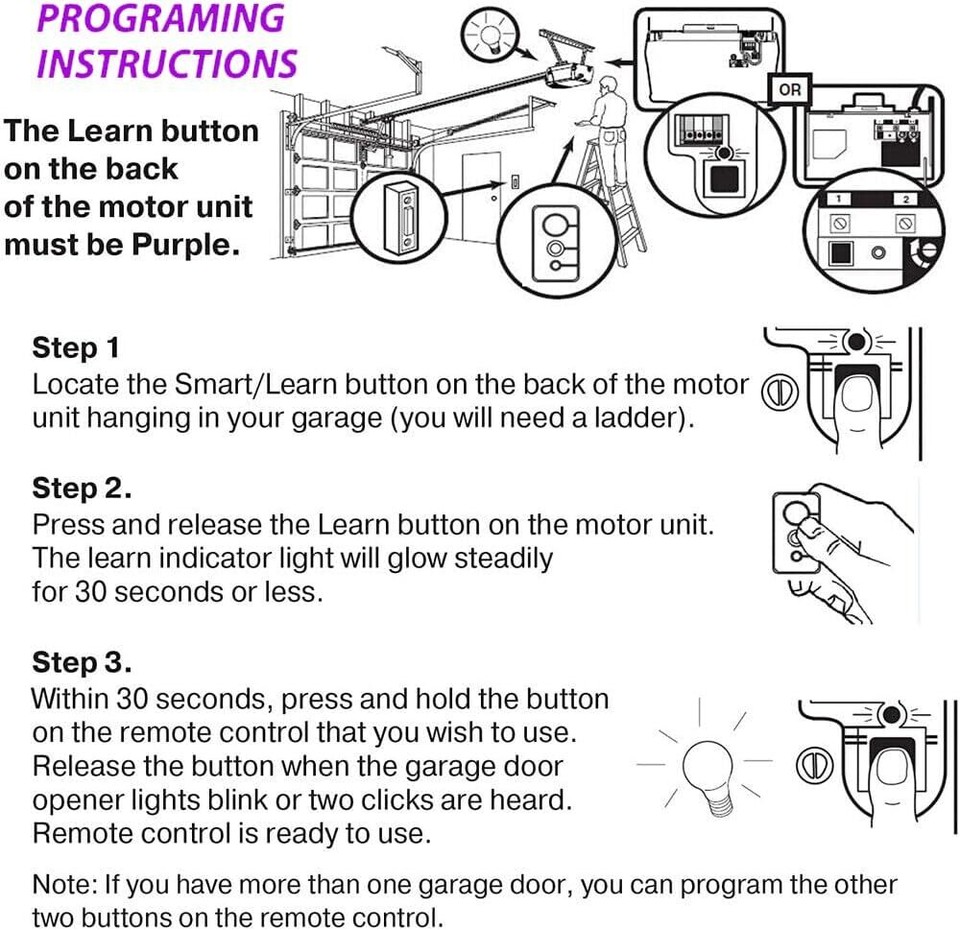 PROGRAMING INSTRUCTIONS

The Learn button on the back of the motor unit must be Purple.

OR

1

2

Step 1
Locate the Smart/Learn button on the back of the motor unit hanging in your garage (you will need a ladder).

Step 2.
Press and release the Learn button on the motor unit. The learn indicator light will glow steadily for 30 seconds or less.

Step 3.
Within 30 seconds, press and hold the button on the remote control that you wish to use. Release the button when the garage door opener lights blink or two clicks are heard. Remote control is ready to use.

Note: If you have more than one garage door, you can program the other two buttons on the remote control.