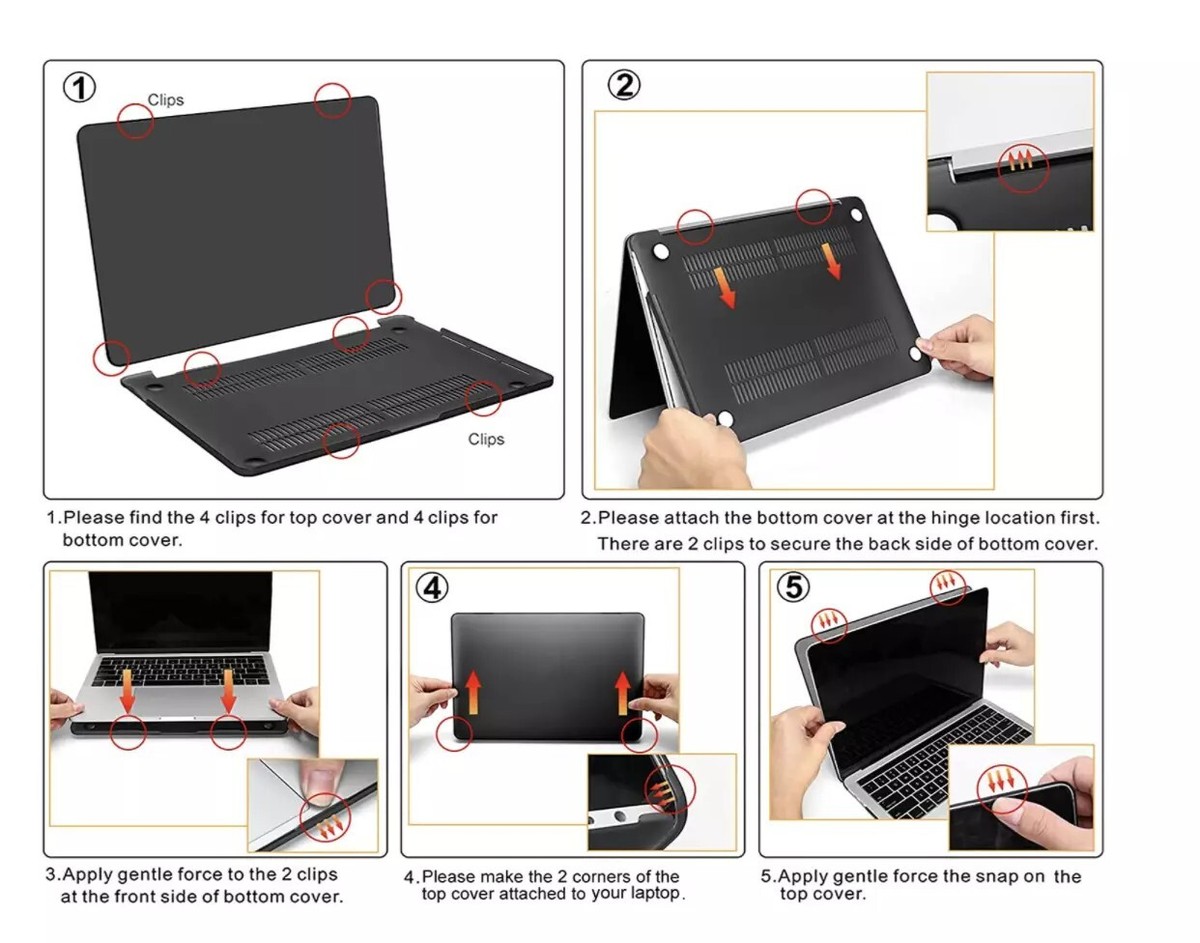 ①
Clips
Clips

1.Please find the 4 clips for top cover and 4 clips for bottom cover.

②

2.Please attach the bottom cover at the hinge location first. There are 2 clips to secure the back side of bottom cover.

3.Apply gentle force to the 2 clips at the front side of bottom cover.

④

4.Please make the 2 corners of the top cover attached to your laptop.

⑤

5.Apply gentle force the snap on the top cover.