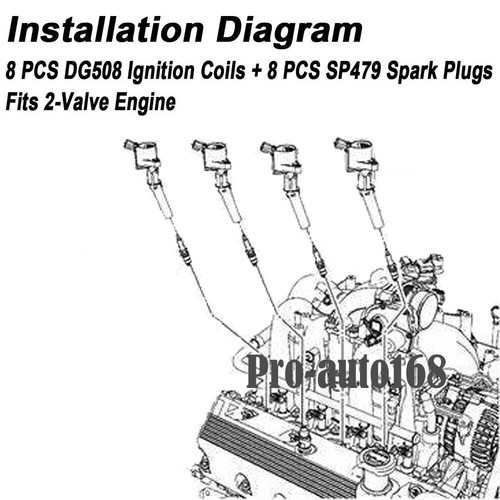 Installation Diagram

8 PCS DG508 Ignition Coils + 8 PCS SP479 Spark Plugs
Fits 2-Valve Engine

Pro-auto168