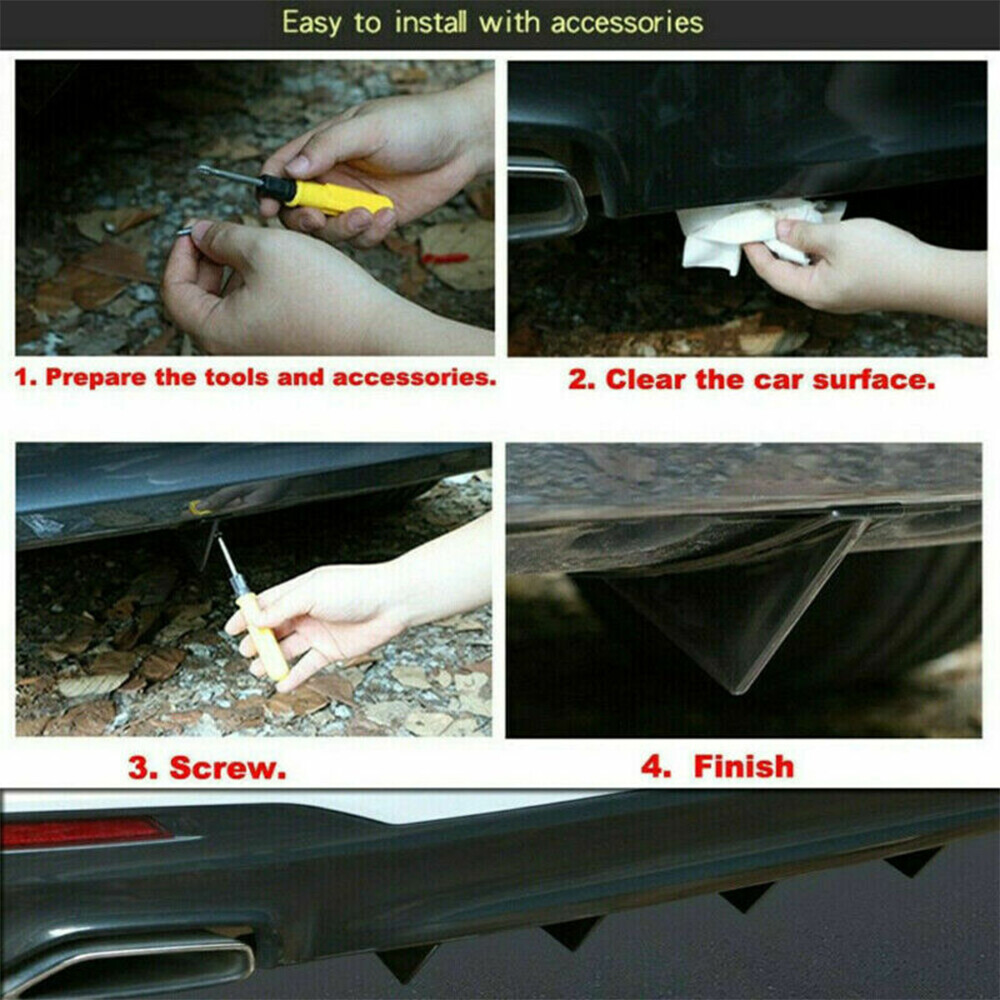 Easy to install with accessories

1. Prepare the tools and accessories.

2. Clear the car surface.

3. Screw.

4. Finish