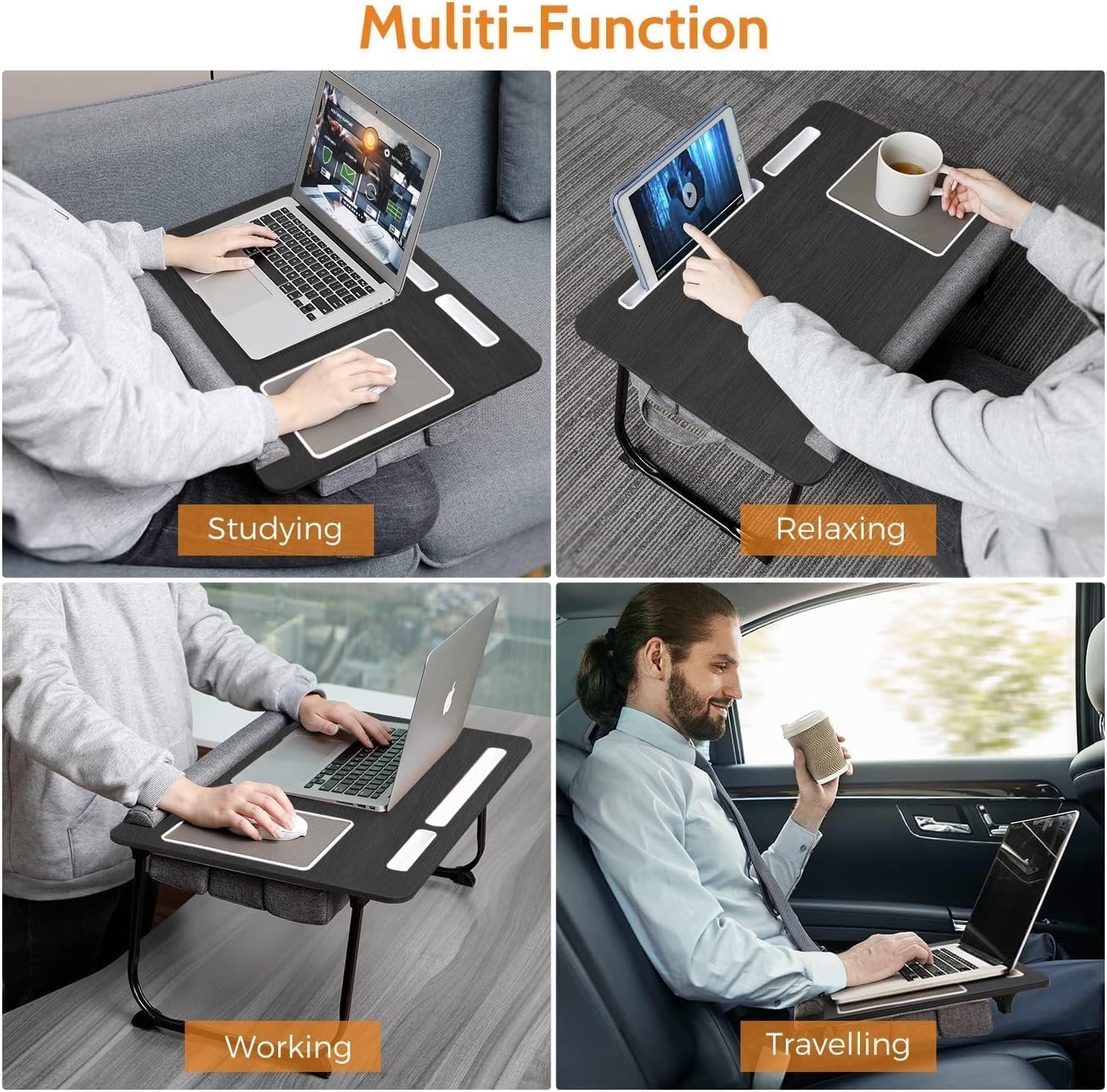 Muliti-Function

Studying

Relaxing

Working

Travelling