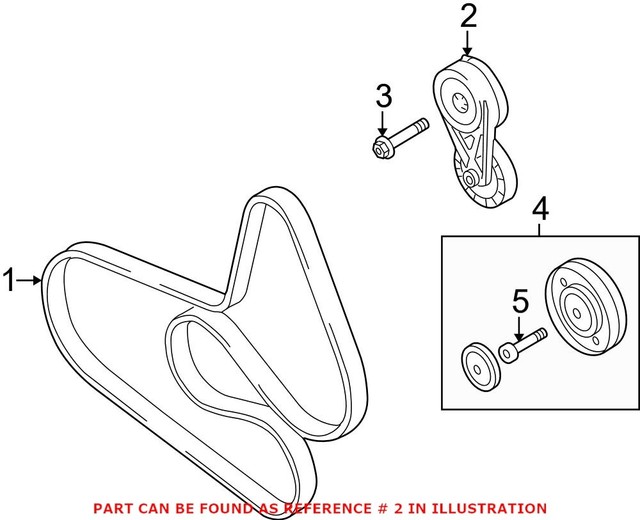 2
3
4
1
5
PART CAN BE FOUND AS REFERENCE # 2 IN ILLUSTRATION