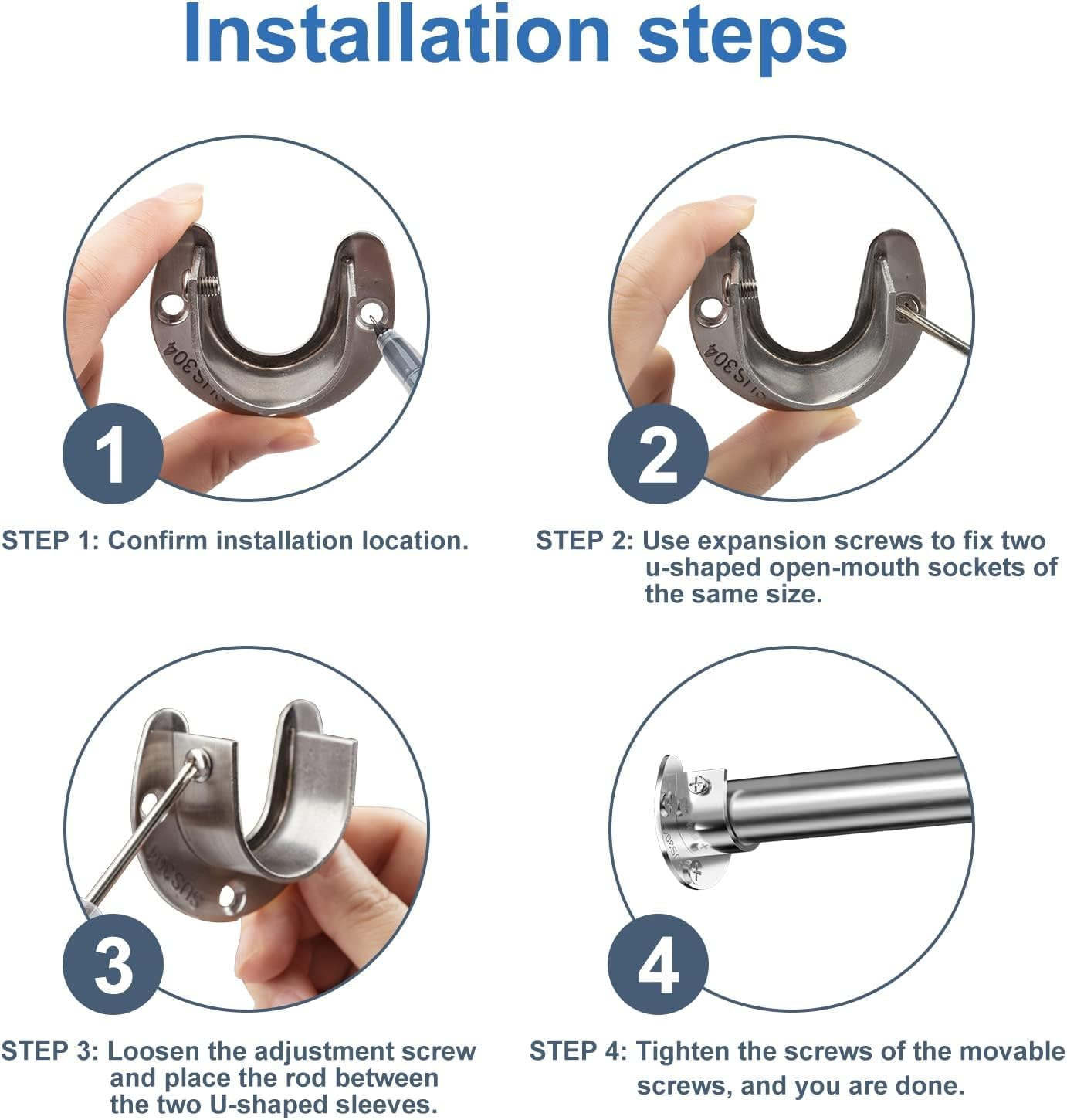 Installation steps

SUS304

1

STEP 1: Confirm installation location.

SUS304

2

STEP 2: Use expansion screws to fix two u-shaped open-mouth sockets of the same size.

SUS304

3

STEP 3: Loosen the adjustment screw and place the rod between the two U-shaped sleeves.

4

STEP 4: Tighten the screws of the movable screws, and you are done.