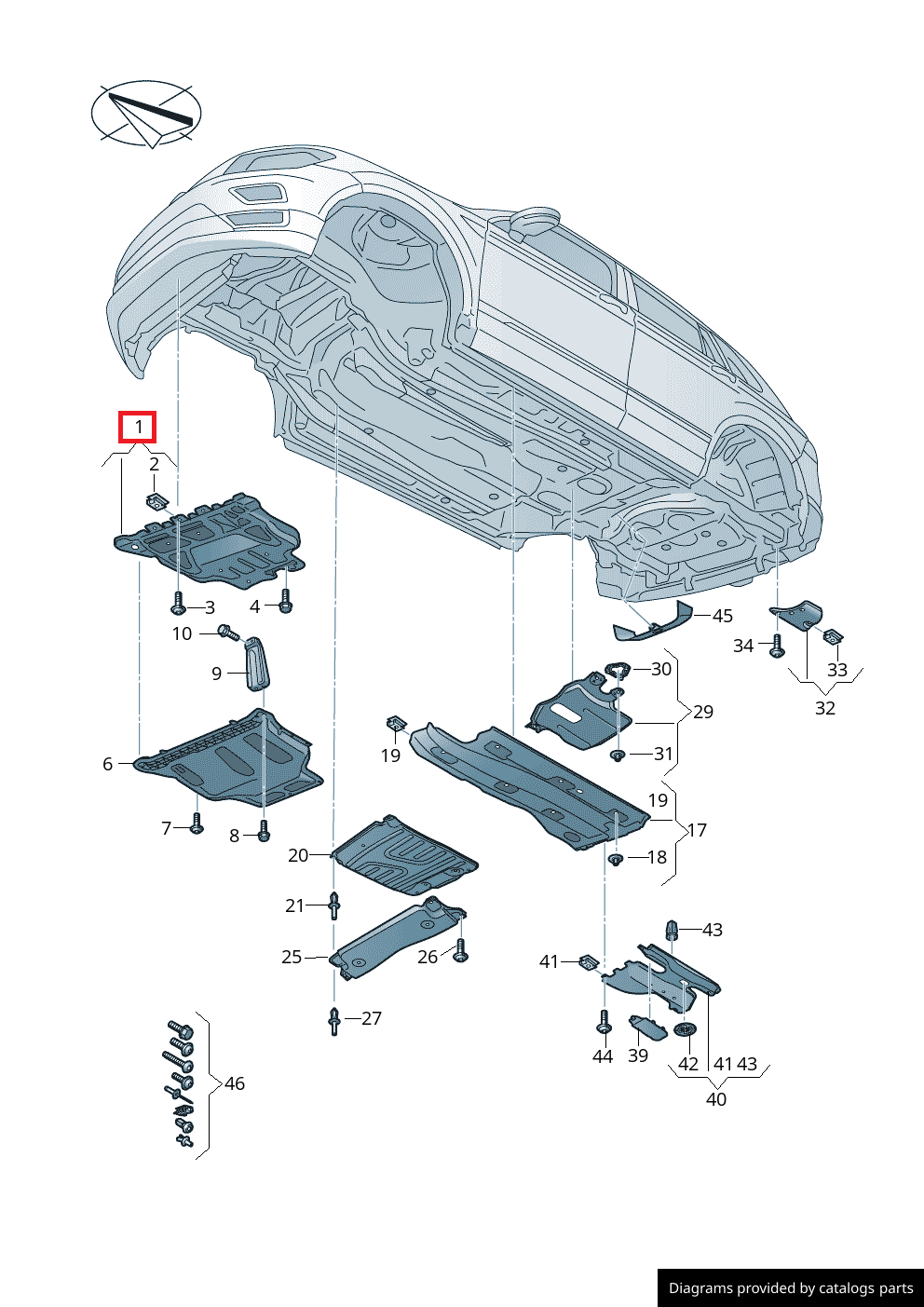 1
2
3
4
10
9
6
7
8
45
34
33
32
30
29
31
19
19
17
18
20
21
25
26
27
43
41
44
39
42
41 43
40
46

Diagrams provided by catalogs parts