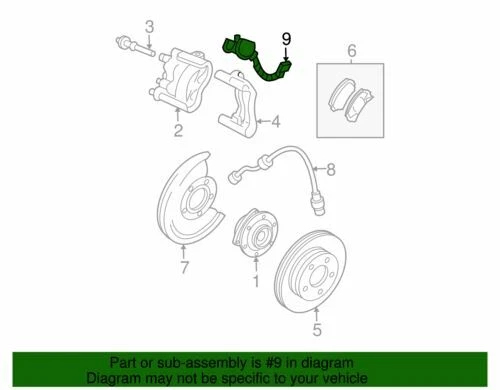 3
9
6
2
4
8
7
1
5

Part or sub-assembly is #9 in diagram
Diagram may not be specific to your vehicle