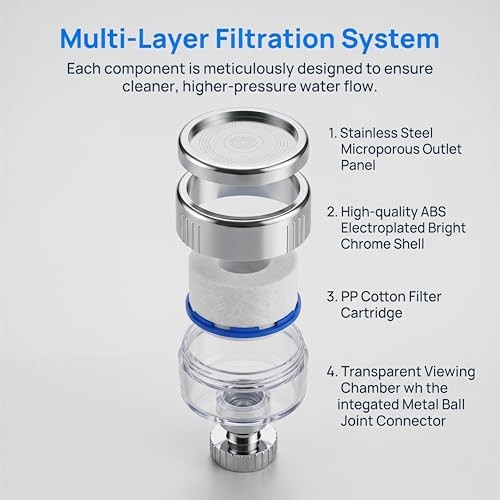 Multi-Layer Filtration System

Each component is meticulously designed to ensure cleaner, higher-pressure water flow.

1. Stainless Steel Microporous Outlet Panel

2. High-quality ABS Electroplated Bright Chrome Shell

3. PP Cotton Filter Cartridge

4. Transparent Viewing Chamber wh the integated Metal Ball Joint Connector