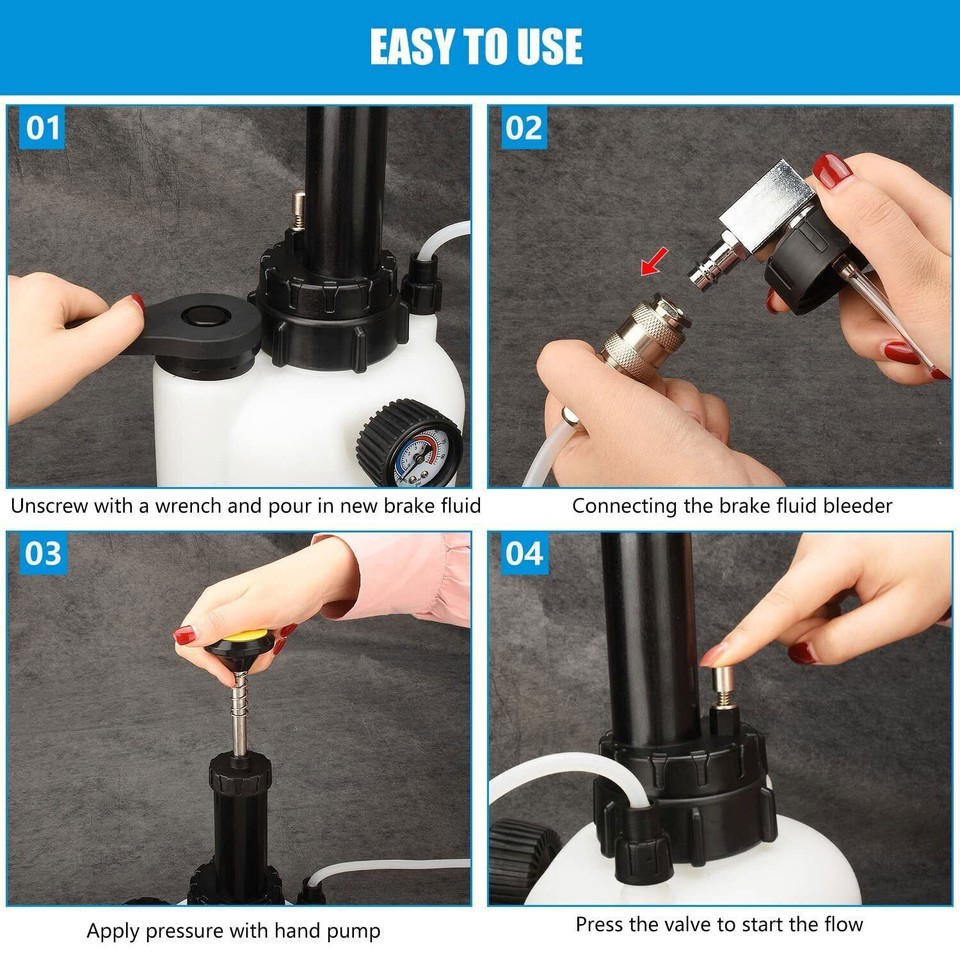 EASY TO USE

01

Unscrew with a wrench and pour in new brake fluid

02

Connecting the brake fluid bleeder

03

Apply pressure with hand pump

04

Press the valve to start the flow