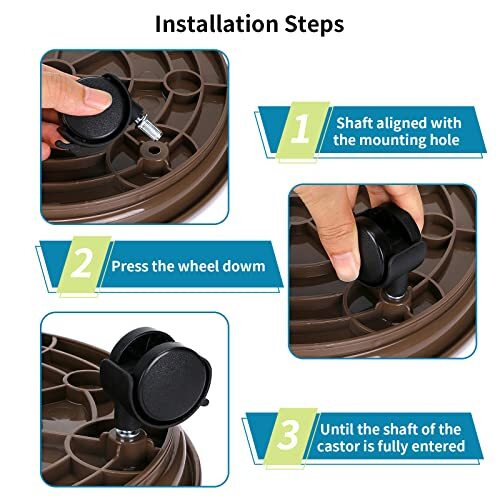 Installation Steps

1 Shaft aligned with the mounting hole

2 Press the wheel dowm

3 Until the shaft of the castor is fully entered