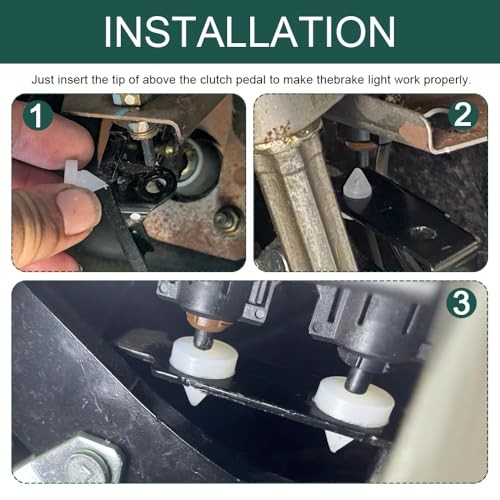 INSTALLATION

Just insert the tip of above the clutch pedal to make thebrake light work properly.

1

2

3