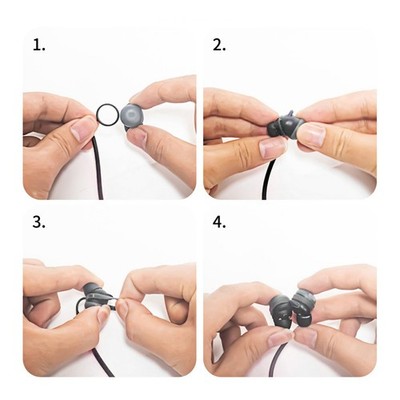 1.

2.

3.

4.