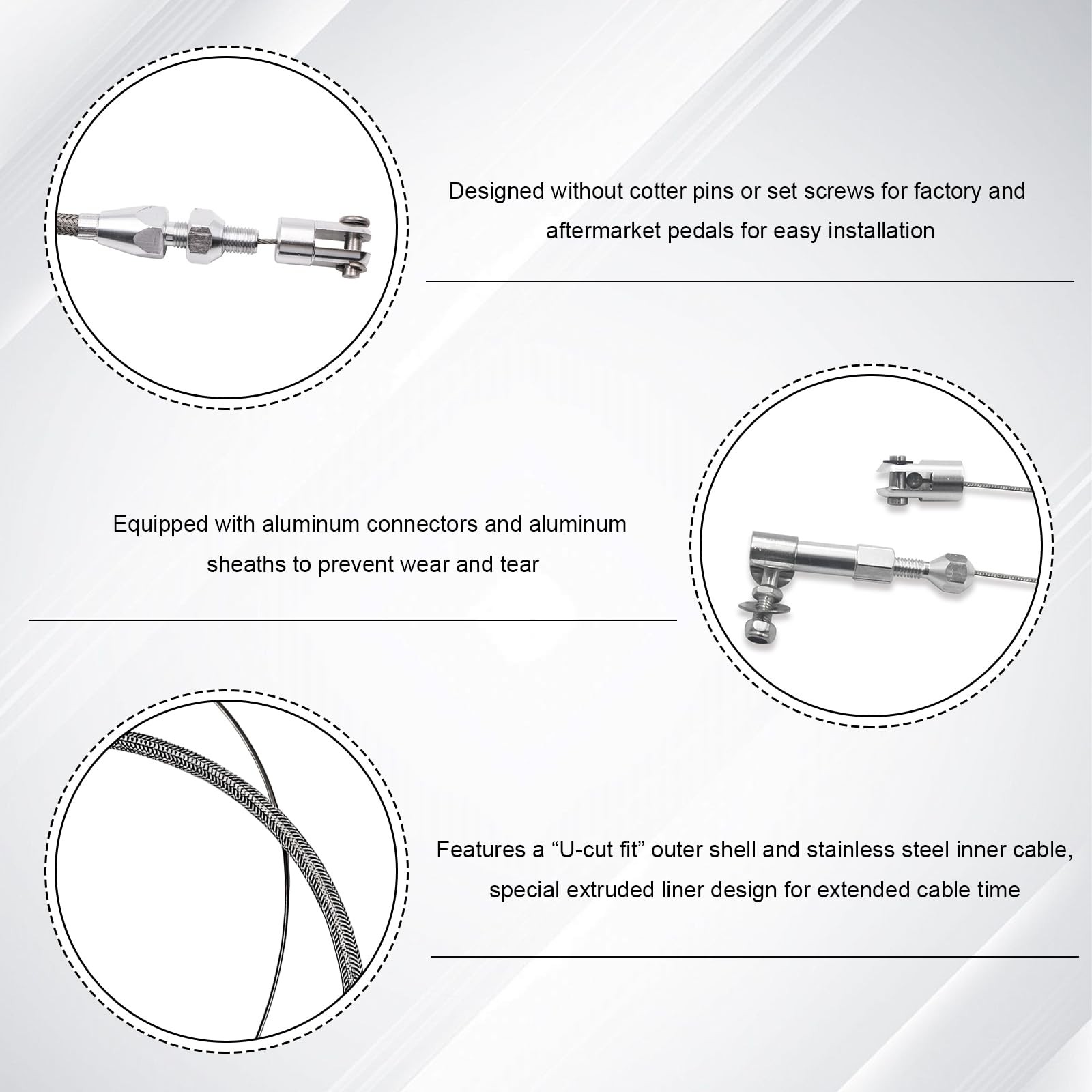 Designed without cotter pins or set screws for factory and aftermarket pedals for easy installation

Equipped with aluminum connectors and aluminum sheaths to prevent wear and tear

Features a “U-cut fit” outer shell and stainless steel inner cable, special extruded liner design for extended cable time