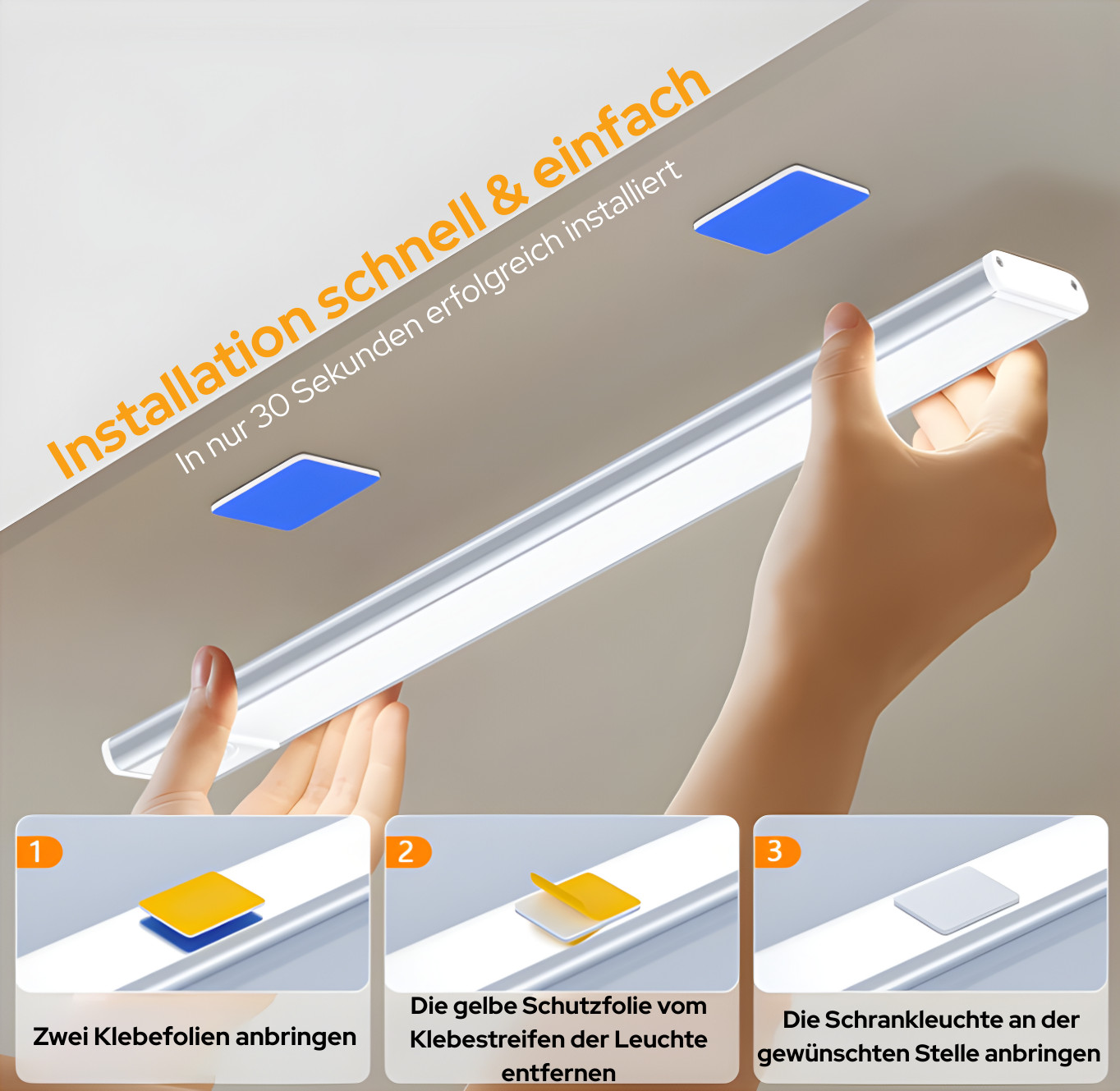 Installation schnell & einfach

In nur 30 Sekunden erfolgreich installiert

1

Zwei Klebefolien anbringen

2

Die gelbe Schutzfolie vom Klebestreifen der Leuchte entfernen

3

Die Schrankleuchte an der gewünschten Stelle anbringen