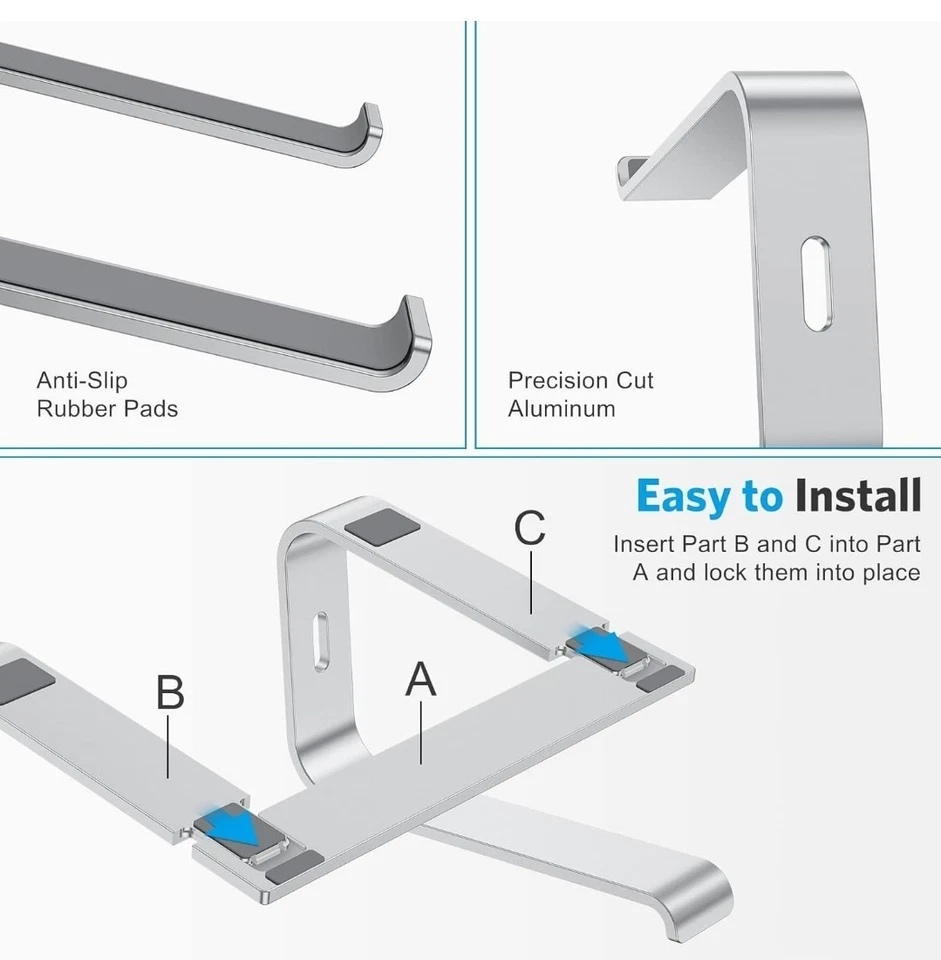 Anti-Slip
Rubber Pads

Precision Cut
Aluminum

Easy to Install

Insert Part B and C into Part A and lock them into place

C

B

A