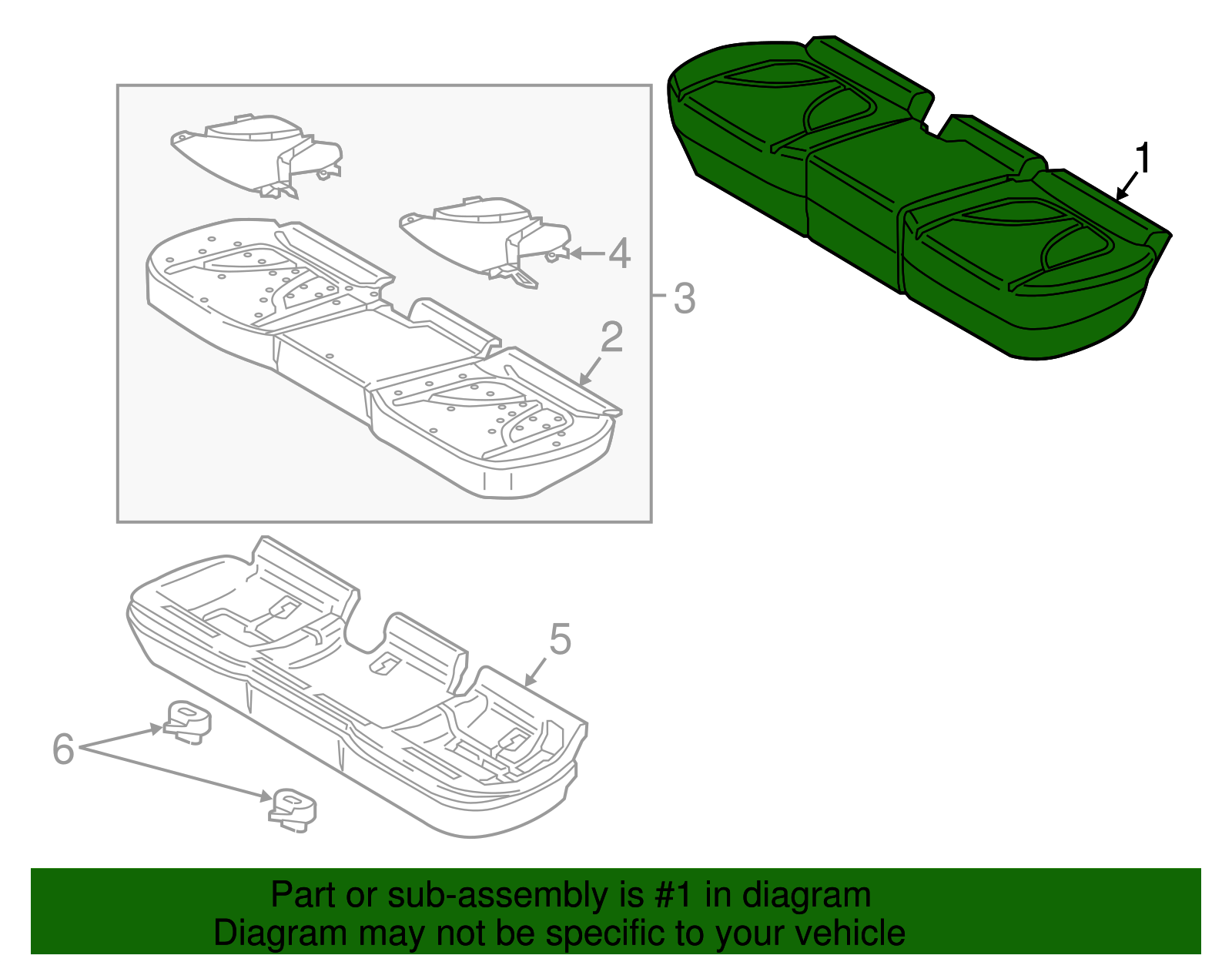 1
4
3
2
5
6

Part or sub-assembly is #1 in diagram
Diagram may not be specific to your vehicle