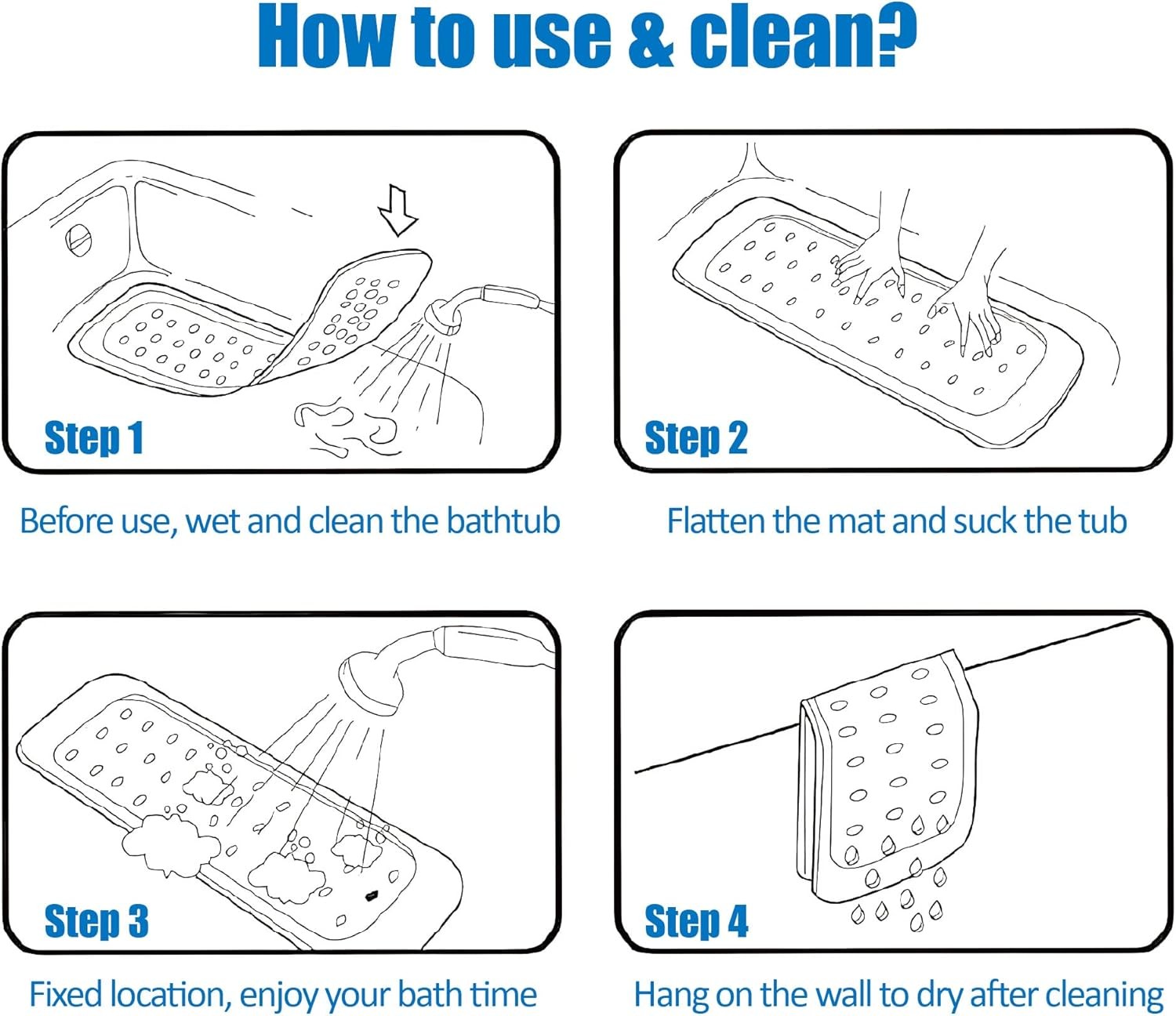 How to use & clean?

Step 1

Before use, wet and clean the bathtub

Step 2

Flatten the mat and suck the tub

Step 3

Fixed location, enjoy your bath time

Step 4

Hang on the wall to dry after cleaning