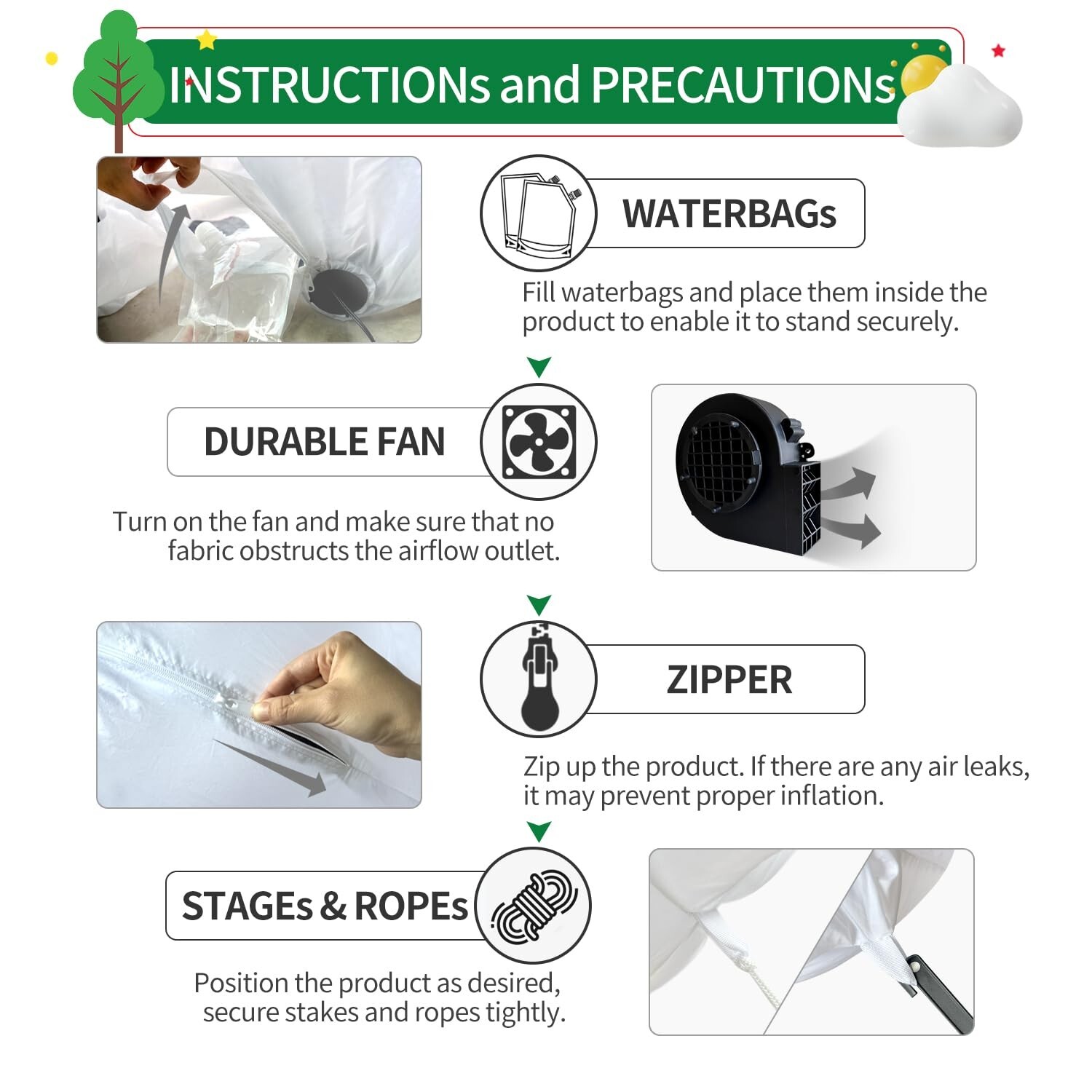 INSTRUCTIONs and PRECAUTIONs

WATERBAGs

Fill waterbags and place them inside the product to enable it to stand securely.

DURABLE FAN

Turn on the fan and make sure that no fabric obstructs the airflow outlet.

ZIPPER

Zip up the product. If there are any air leaks, it may prevent proper inflation.

STAGEs & ROPEs

Position the product as desired, secure stakes and ropes tightly.