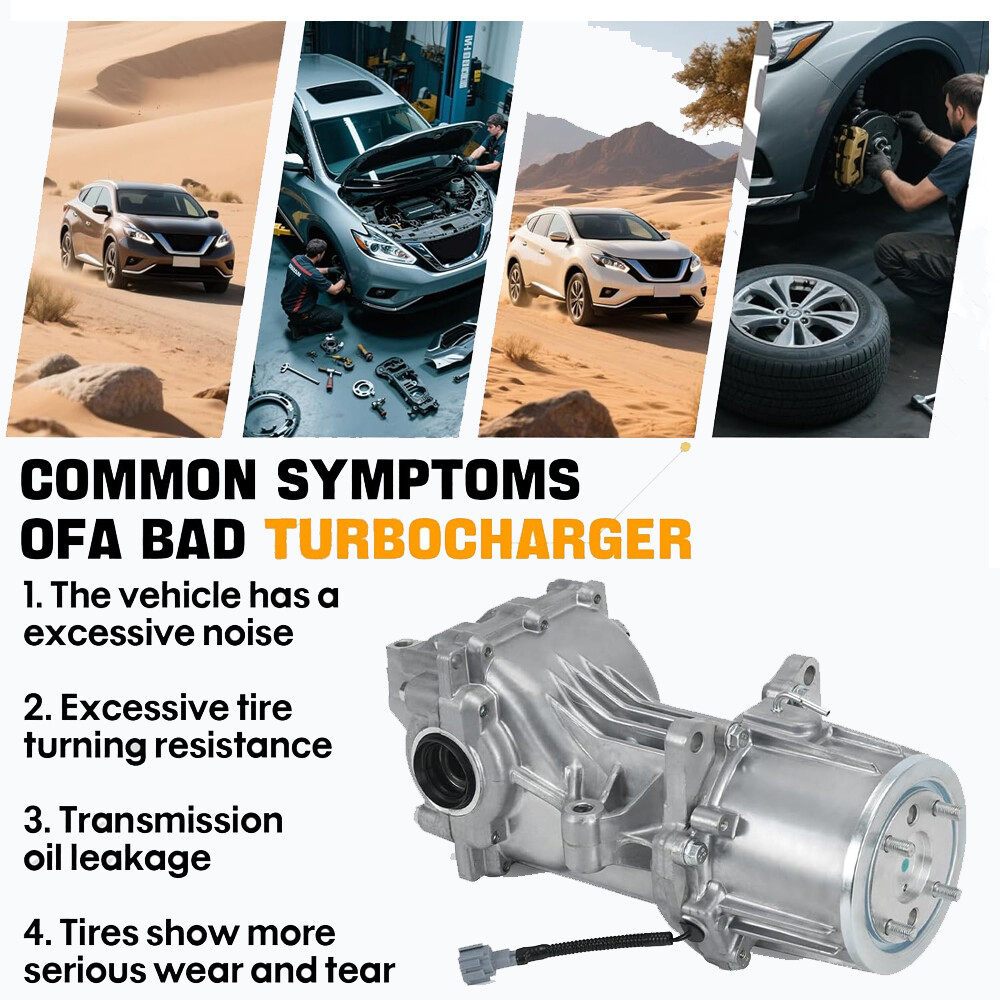 COMMON SYMPTOMS OFA BAD TURBOCHARGER

1. The vehicle has a excessive noise

2. Excessive tire turning resistance

3. Transmission oil leakage

4. Tires show more serious wear and tear