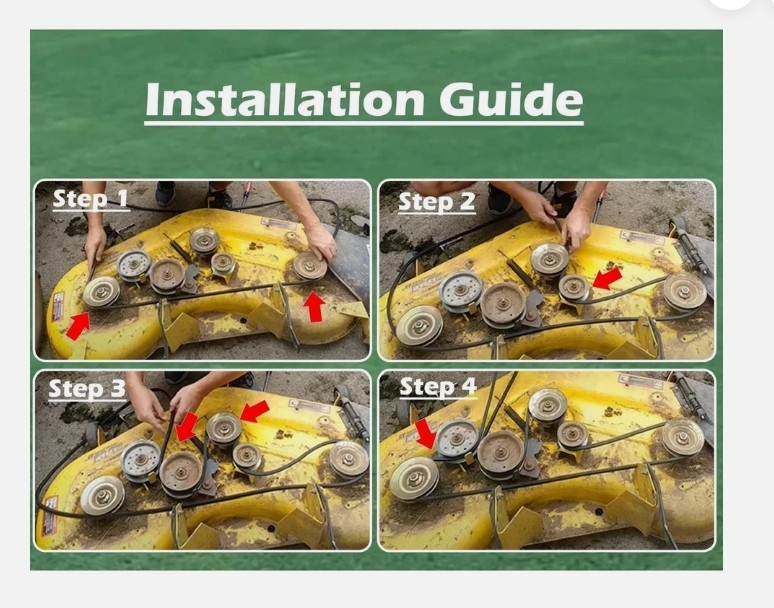 Installation Guide

Step 1

Step 2

Step 3

Step 4