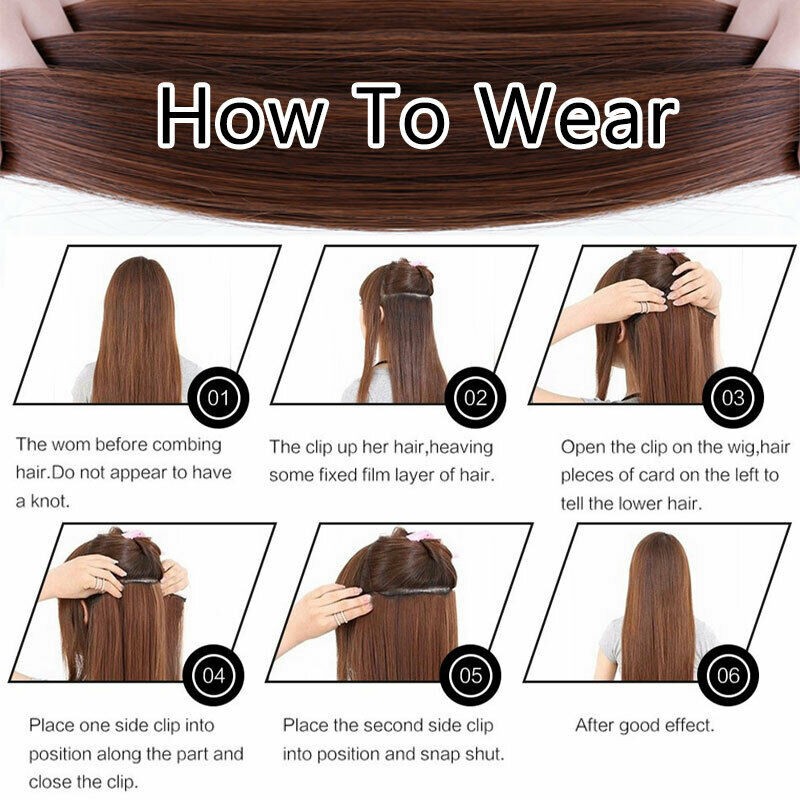 How To Wear

01

The wom before combing hair.Do not appear to have a knot.

02

The clip up her hair,heaving some fixed film layer of hair.

03

Open the clip on the wig,hair pieces of card on the left to tell the lower hair.

04

Place one side clip into position along the part and close the clip.

05

Place the second side clip into position and snap shut.

06

After good effect.