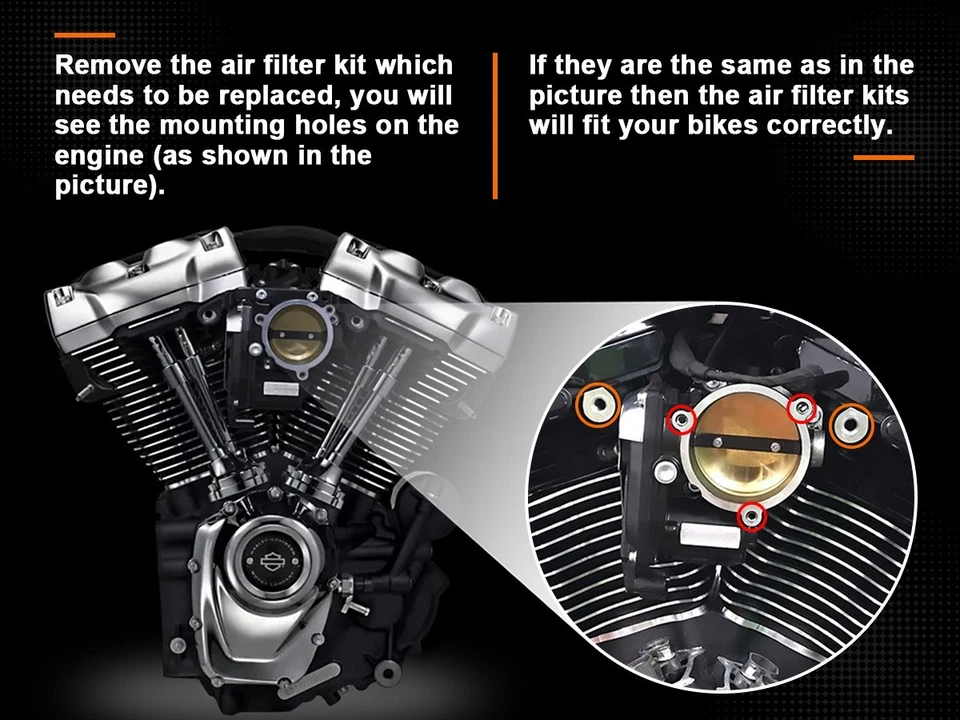 Remove the air filter kit which needs to be replaced, you will see the mounting holes on the engine (as shown in the picture).

If they are the same as in the picture then the air filter kits will fit your bikes correctly.