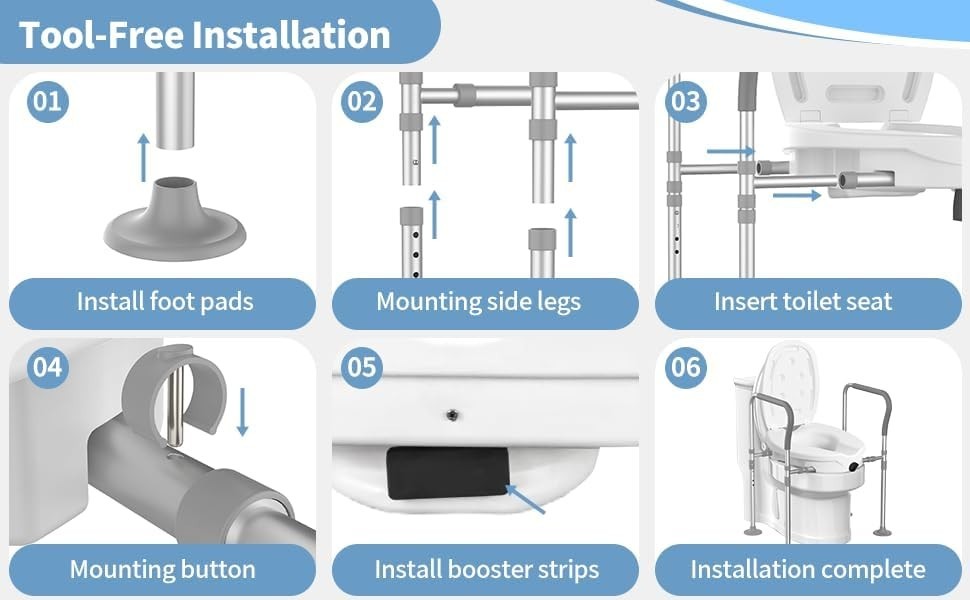 Tool-Free Installation

01
Install foot pads

02
Mounting side legs

03
Insert toilet seat

04
Mounting button

05
Install booster strips

06
Installation complete