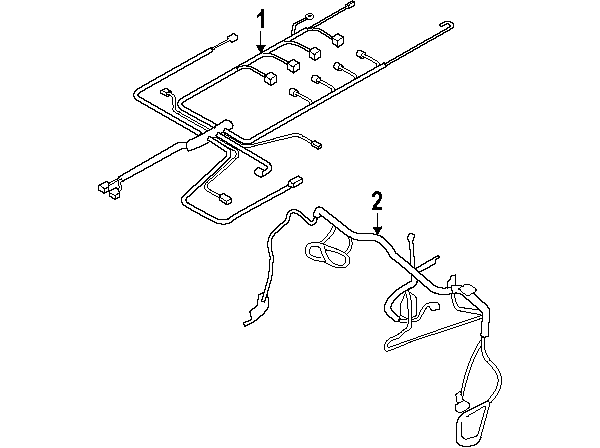 1
2