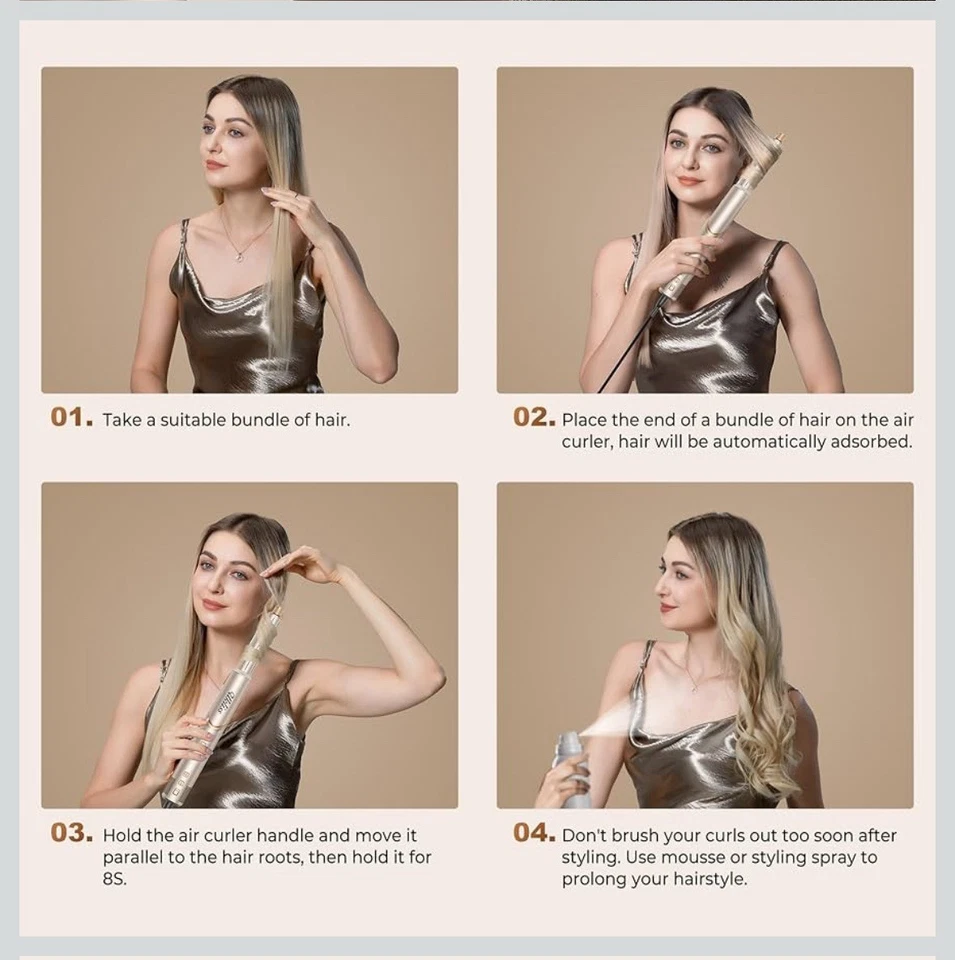 01. Take a suitable bundle of hair.

02. Place the end of a bundle of hair on the air curler, hair will be automatically adsorbed.

03. Hold the air curler handle and move it parallel to the hair roots, then hold it for 8S.

04. Don't brush your curls out too soon after styling. Use mousse or styling spray to prolong your hairstyle.