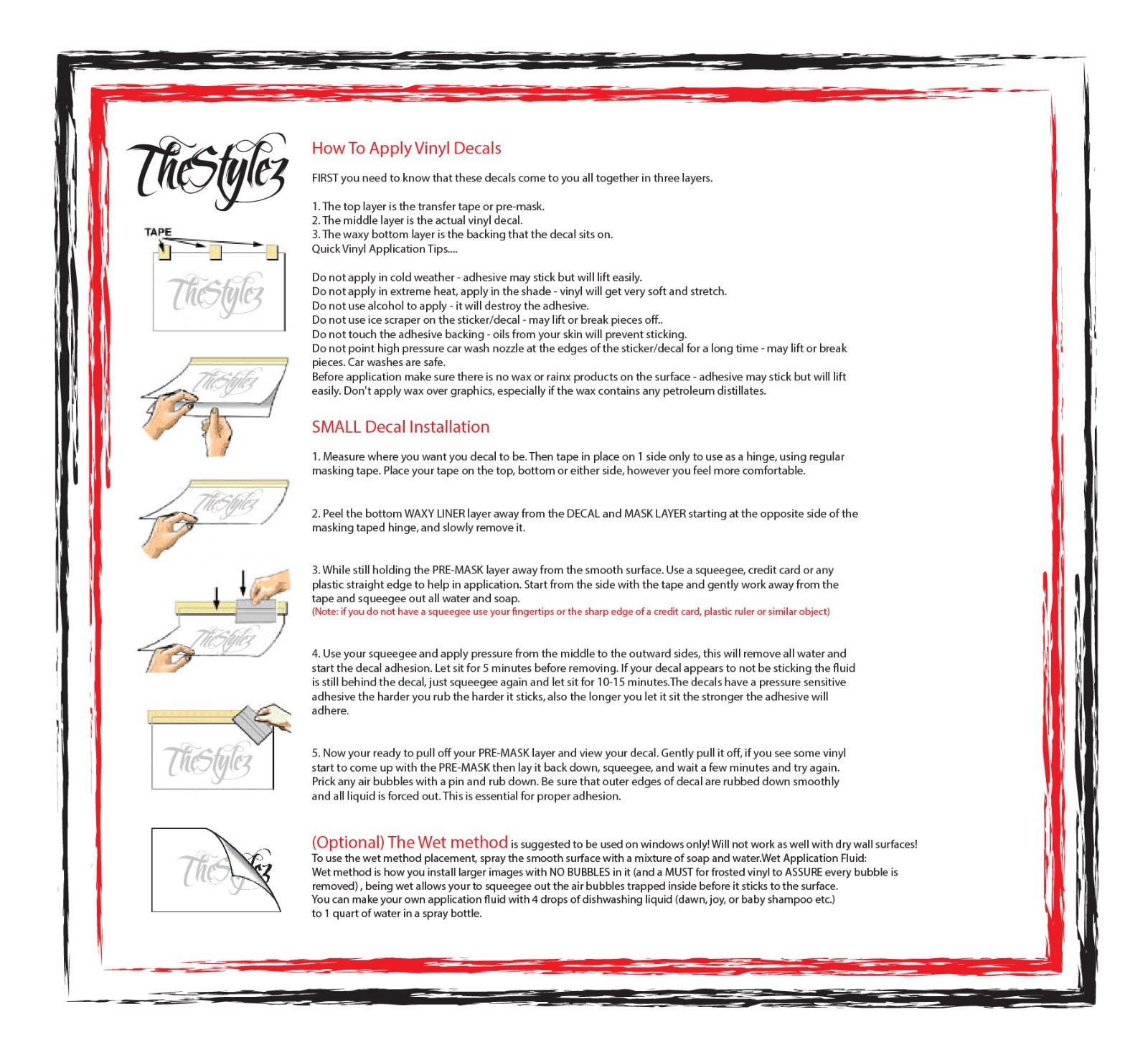 TheStylez

TAPE

TheStylez

TheStylez

TheStylez

TheStylez

TheStylez

TheStylez

How To Apply Vinyl Decals

FIRST you need to know that these decals come to you all together in three layers.

1. The top layer is the transfer tape or pre-mask.
2. The middle layer is the actual vinyl decal.
3. The waxy bottom layer is the backing that the decal sits on.
Quick Vinyl Application Tips....

Do not apply in cold weather - adhesive may stick but will lift easily.
Do not apply in extreme heat, apply in the shade - vinyl will get very soft and stretch.
Do not use alcohol to apply - it will destroy the adhesive.
Do not use ice scraper on the sticker/decal - may lift or break pieces off..
Do not touch the adhesive backing - oils from your skin will prevent sticking.
Do not point high pressure car wash nozzle at the edges of the sticker/decal for a long time - may lift or break pieces. Car washes are safe.
Before application make sure there is no wax or rainx products on the surface - adhesive may stick but will lift easily. Don't apply wax over graphics, especially if the wax contains any petroleum distillates.

SMALL Decal Installation

1. Measure where you want you decal to be. Then tape in place on 1 side only to use as a hinge, using regular masking tape. Place your tape on the top, bottom or either side, however you feel more comfortable.

2. Peel the bottom WAXY LINER layer away from the DECAL and MASK LAYER starting at the opposite side of the masking taped hinge, and slowly remove it.

3. While still holding the PRE-MASK layer away from the smooth surface. Use a squeegee, credit card or any plastic straight edge to help in application. Start from the side with the tape and gently work away from the tape and squeegee out all water and soap.
(Note: if you do not have a squeegee use your fingertips or the sharp edge of a credit card, plastic ruler or similar object)

4. Use your squeegee and apply pressure from the middle to the outward sides, this will remove all water and start the decal adhesion. Let sit for 5 minutes before removing. If your decal appears to not be sticking the fluid is still behind the decal, just squeegee again and let sit for 10-15 minutes.The decals have a pressure sensitive adhesive the harder you rub the harder it sticks, also the longer you let it sit the stronger the adhesive will adhere.

5. Now your ready to pull off your PRE-MASK layer and view your decal. Gently pull it off, if you see some vinyl start to come up with the PRE-MASK then lay it back down, squeegee, and wait a few minutes and try again. Prick any air bubbles with a pin and rub down. Be sure that outer edges of decal are rubbed down smoothly and all liquid is forced out. This is essential for proper adhesion.

(Optional) The Wet method is suggested to be used on windows only! Will not work as well with dry wall surfaces!
To use the wet method placement, spray the smooth surface with a mixture of soap and water.Wet Application Fluid:
Wet method is how you install larger images with NO BUBBLES in it (and a MUST for frosted vinyl to ASSURE every bubble is removed) , being wet allows your to squeegee out the air bubbles trapped inside before it sticks to the surface.
You can make your own application fluid with 4 drops of dishwashing liquid (dawn, joy, or baby shampoo etc.) to 1 quart of water in a spray bottle.