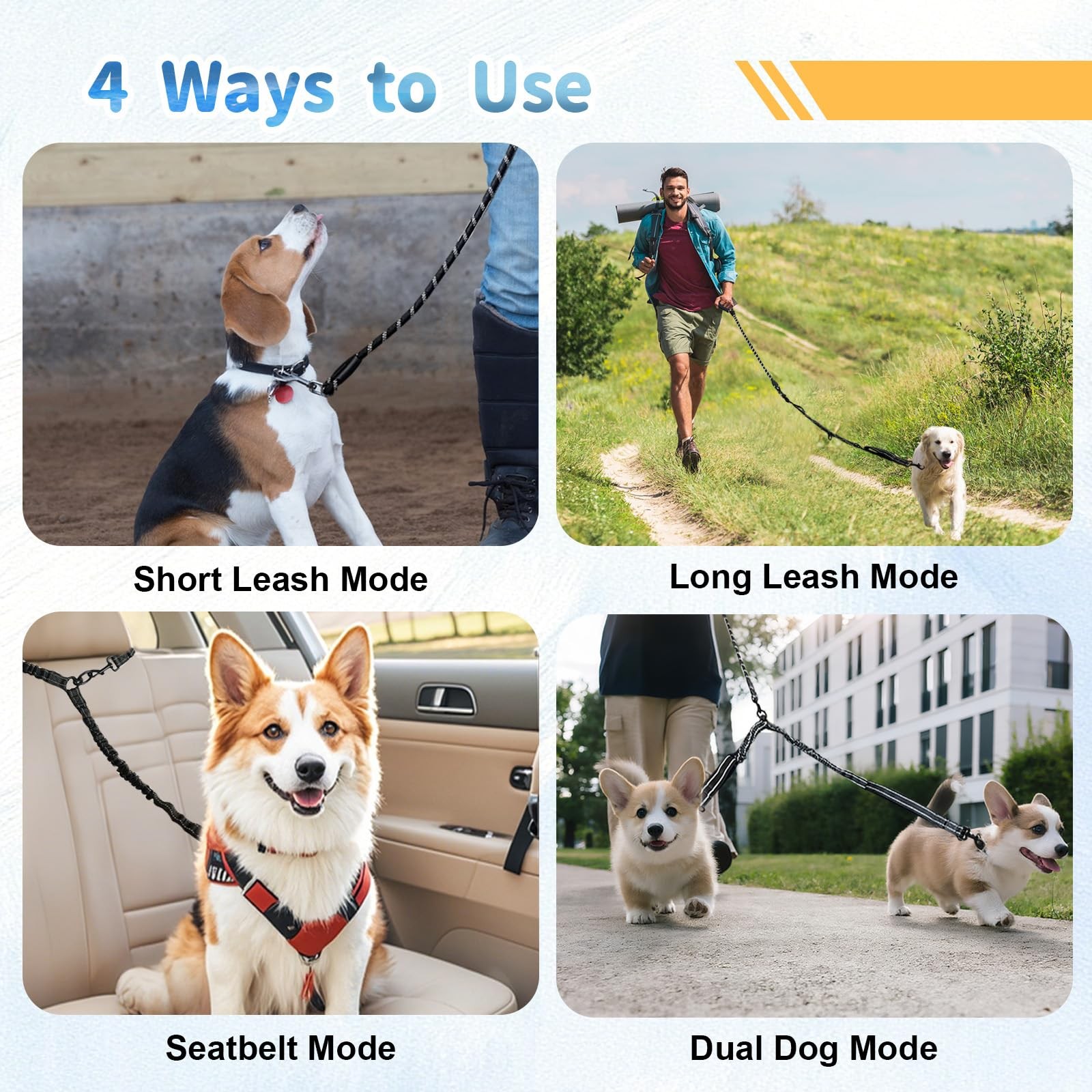 4 Ways to Use

Short Leash Mode

Long Leash Mode

Seatbelt Mode

Dual Dog Mode