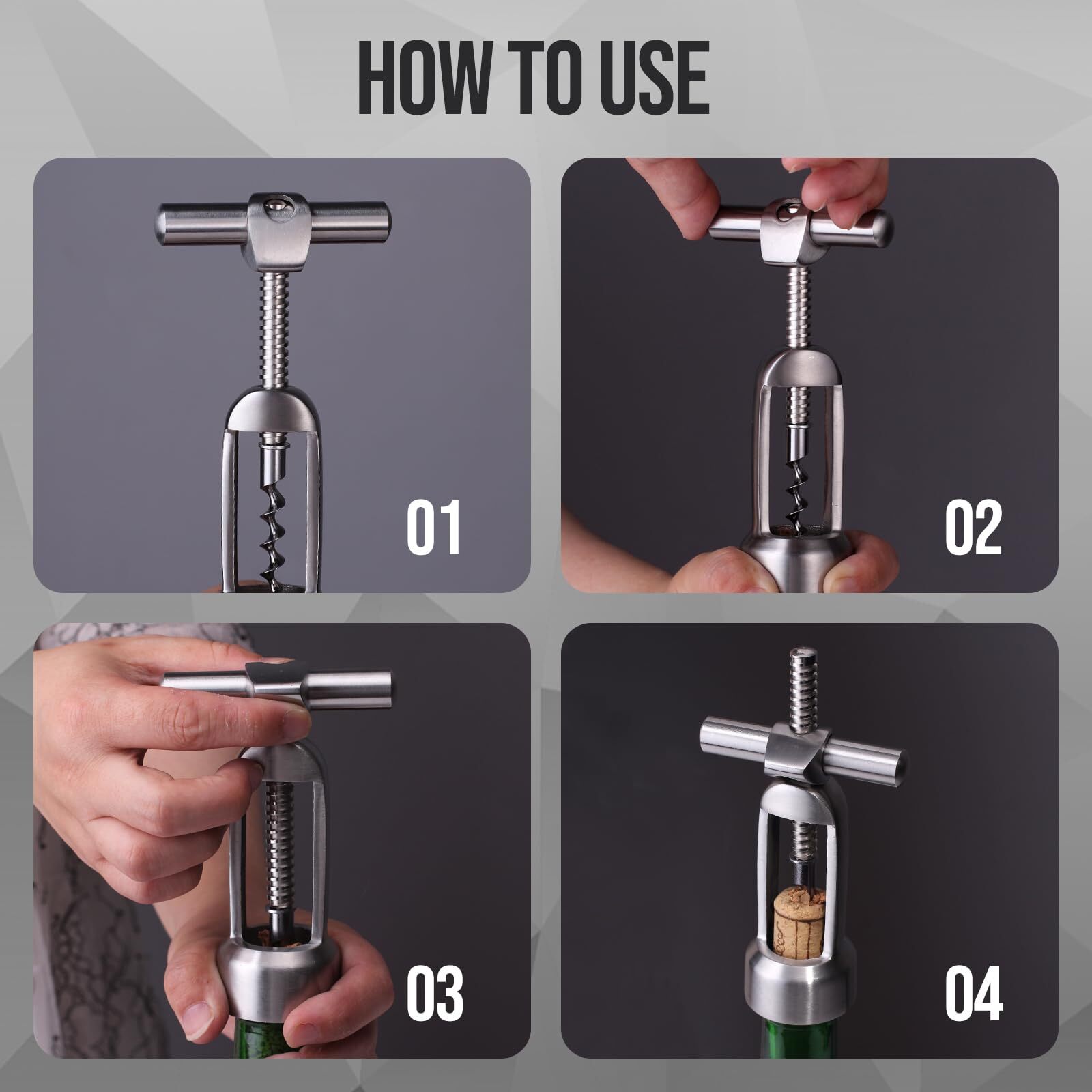 HOW TO USE

01

02

03

04