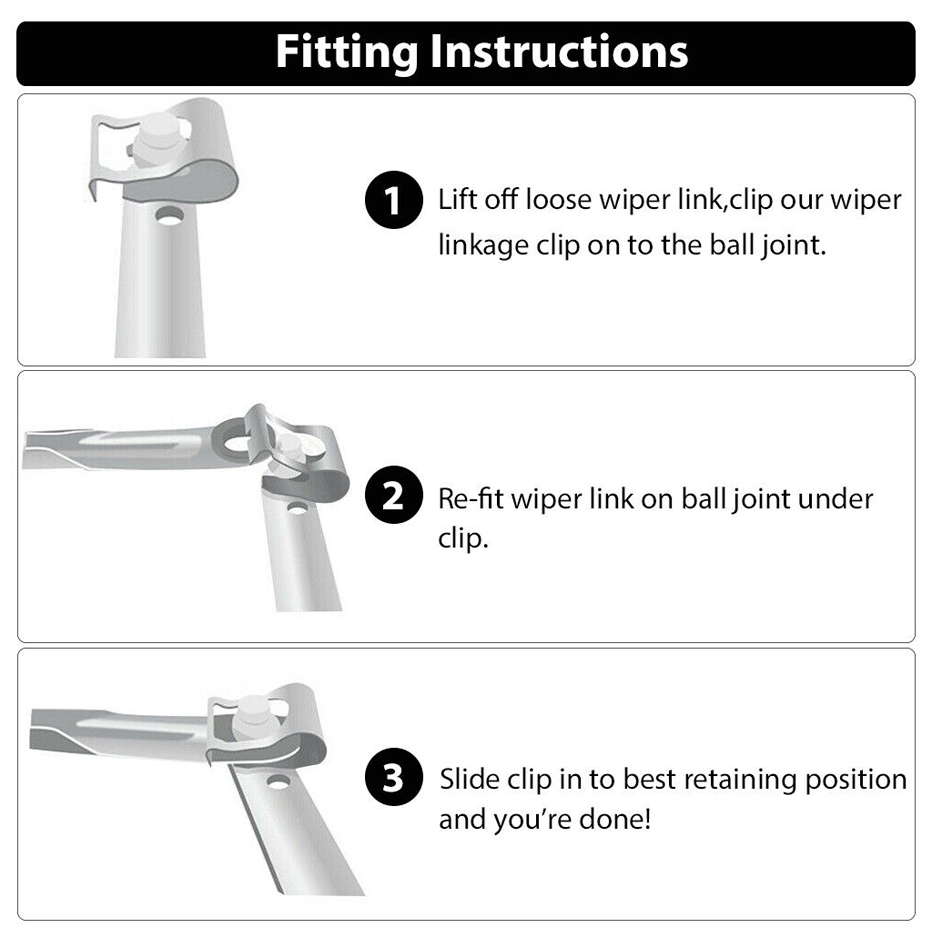 Fitting Instructions

1 Lift off loose wiper link,clip our wiper linkage clip on to the ball joint.

2 Re-fit wiper link on ball joint under clip.

3 Slide clip in to best retaining position and you're done!